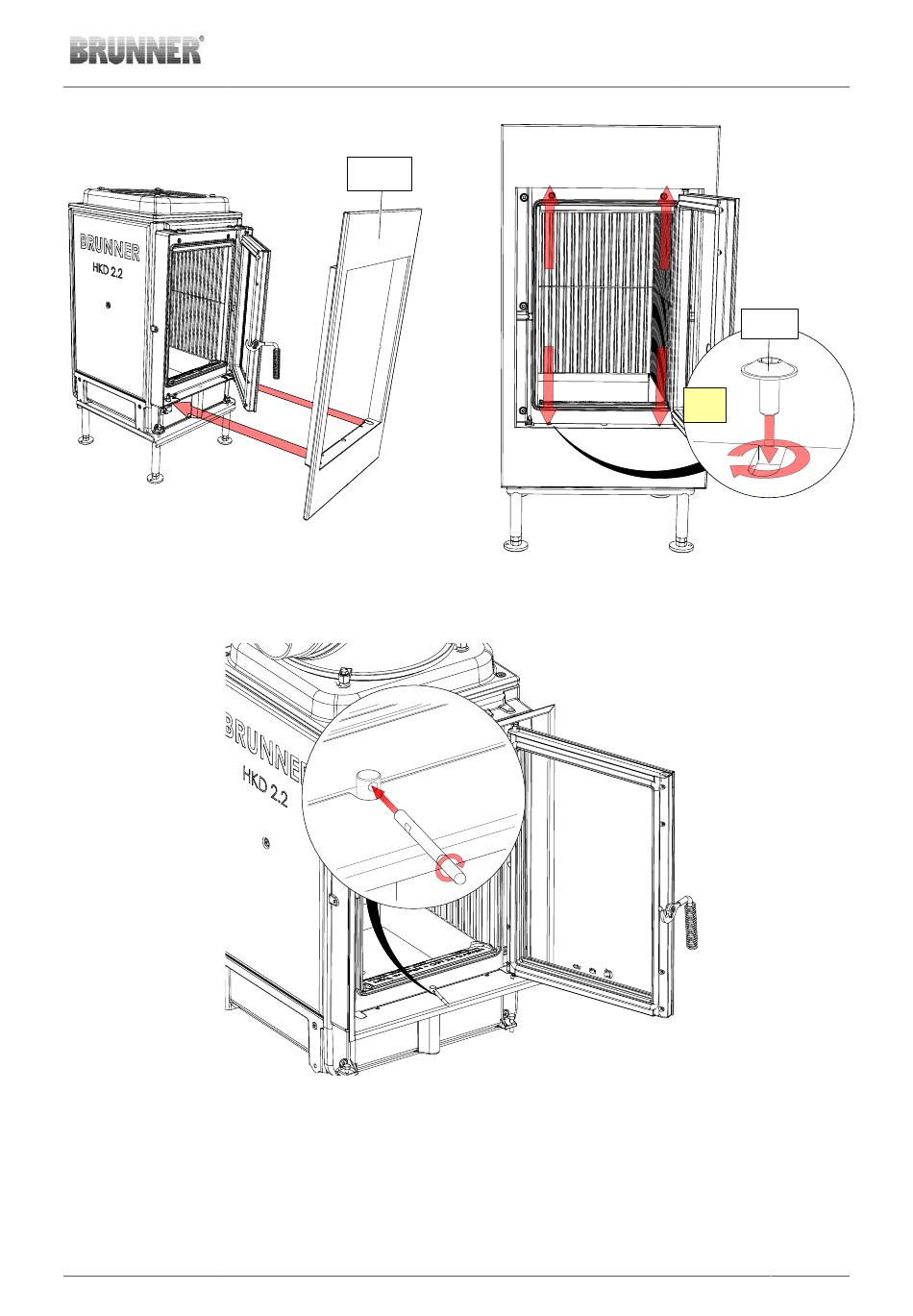 BRUNNER®

BRUNNER
HKD 2.2

BRUNNER
HKD 2.2