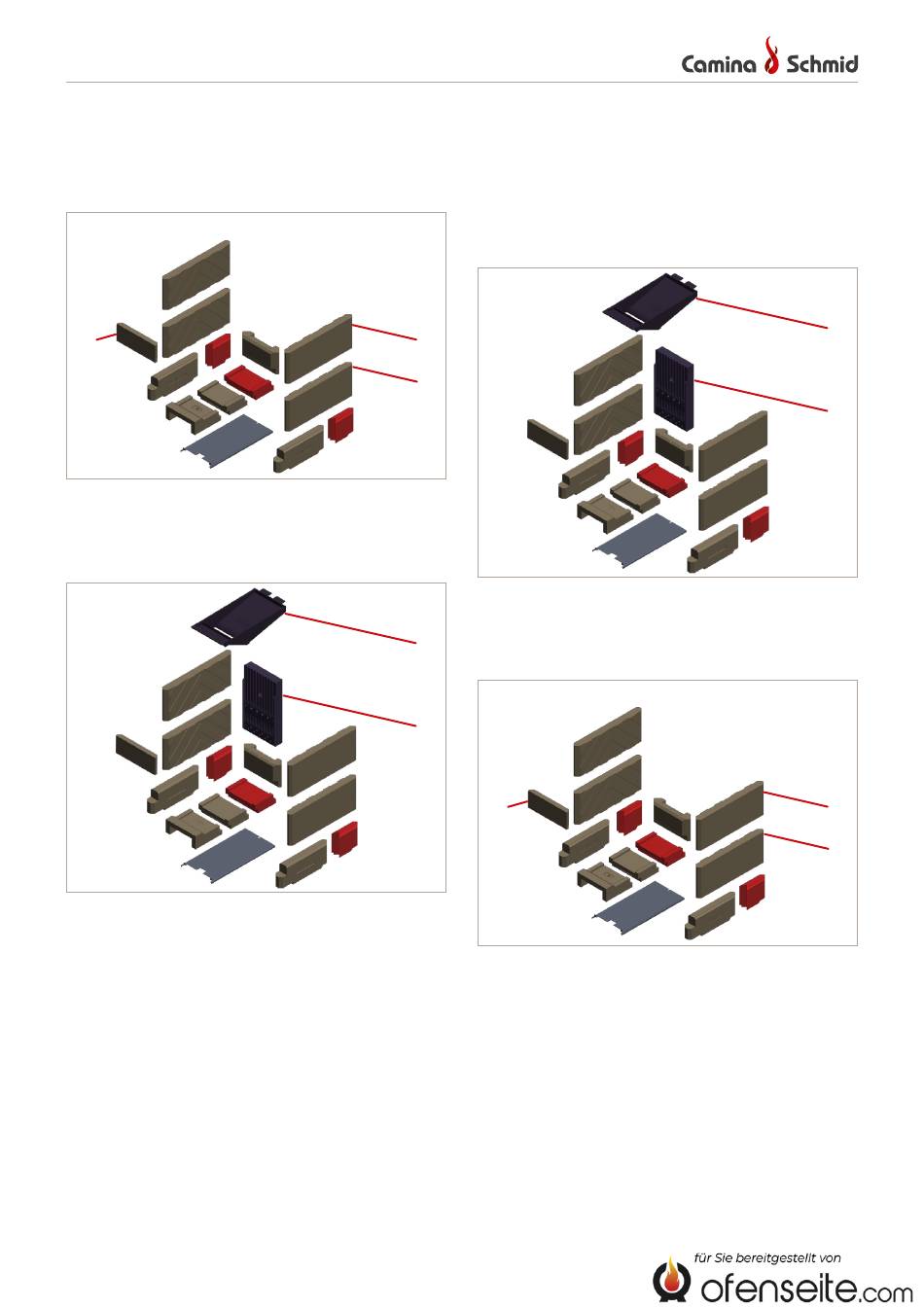 Camina Schmid

für Sie bereitgestellt von
ofenseite.com