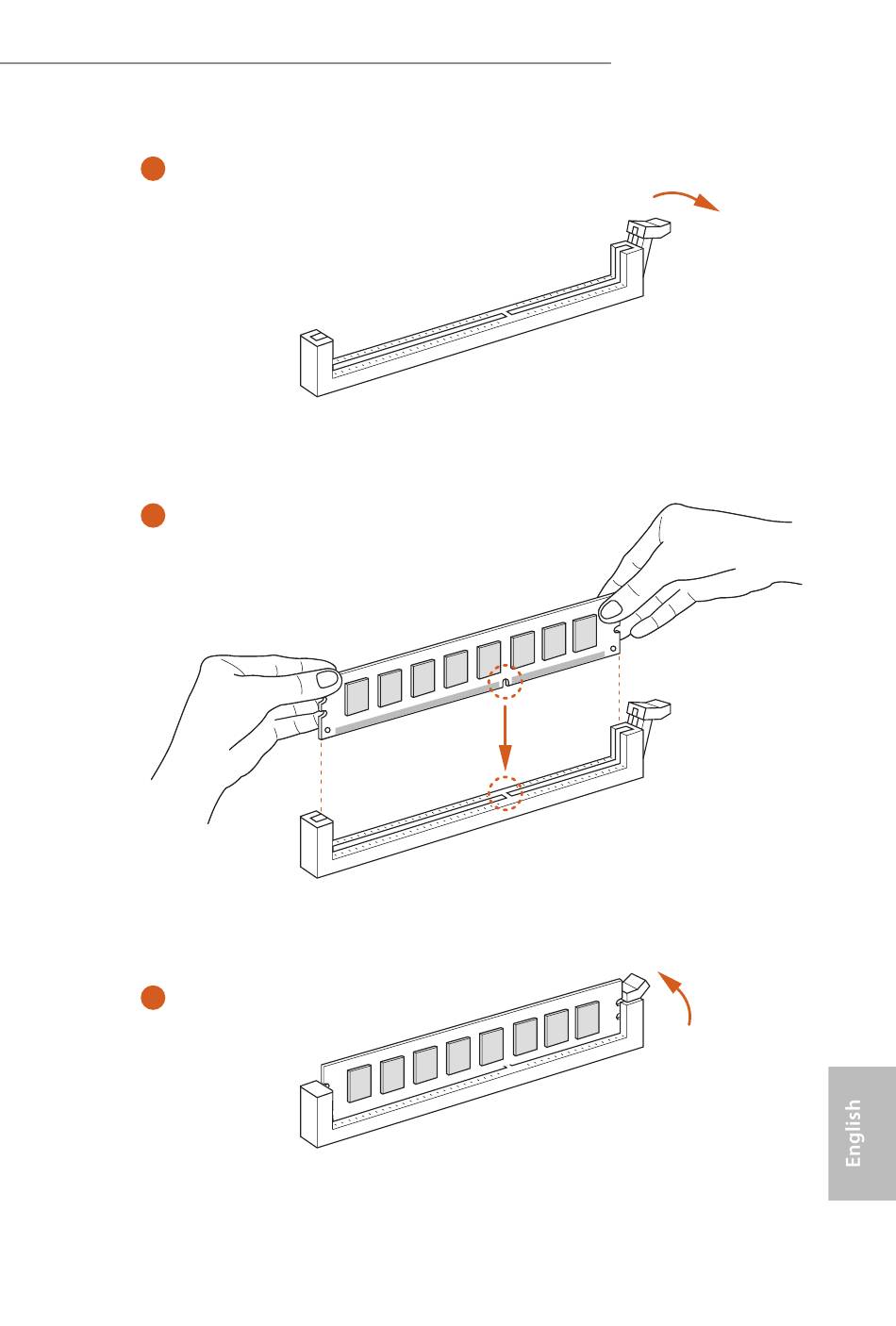 English