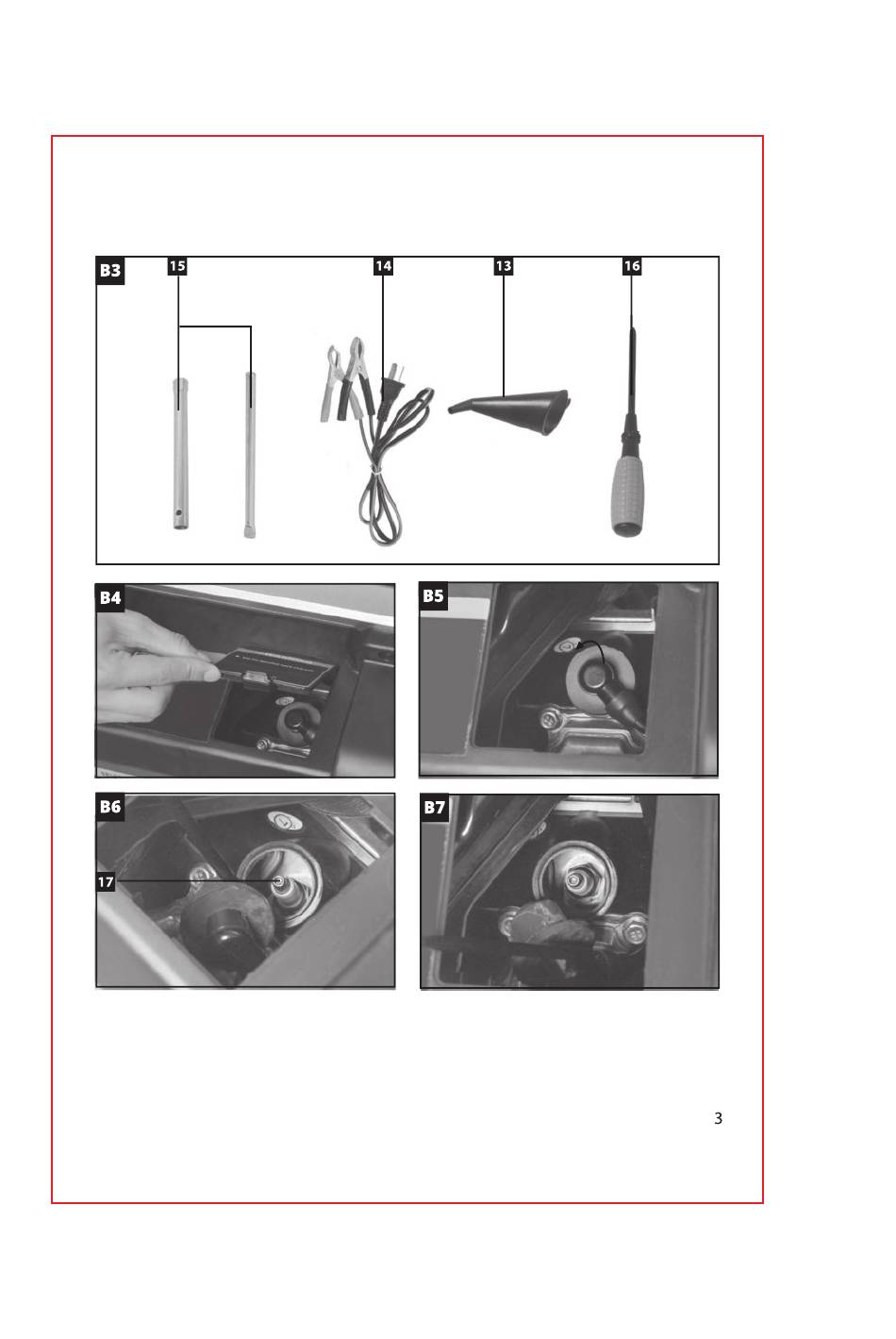 B3
15
14
13
16

B4

B5

B6
17

B7

3