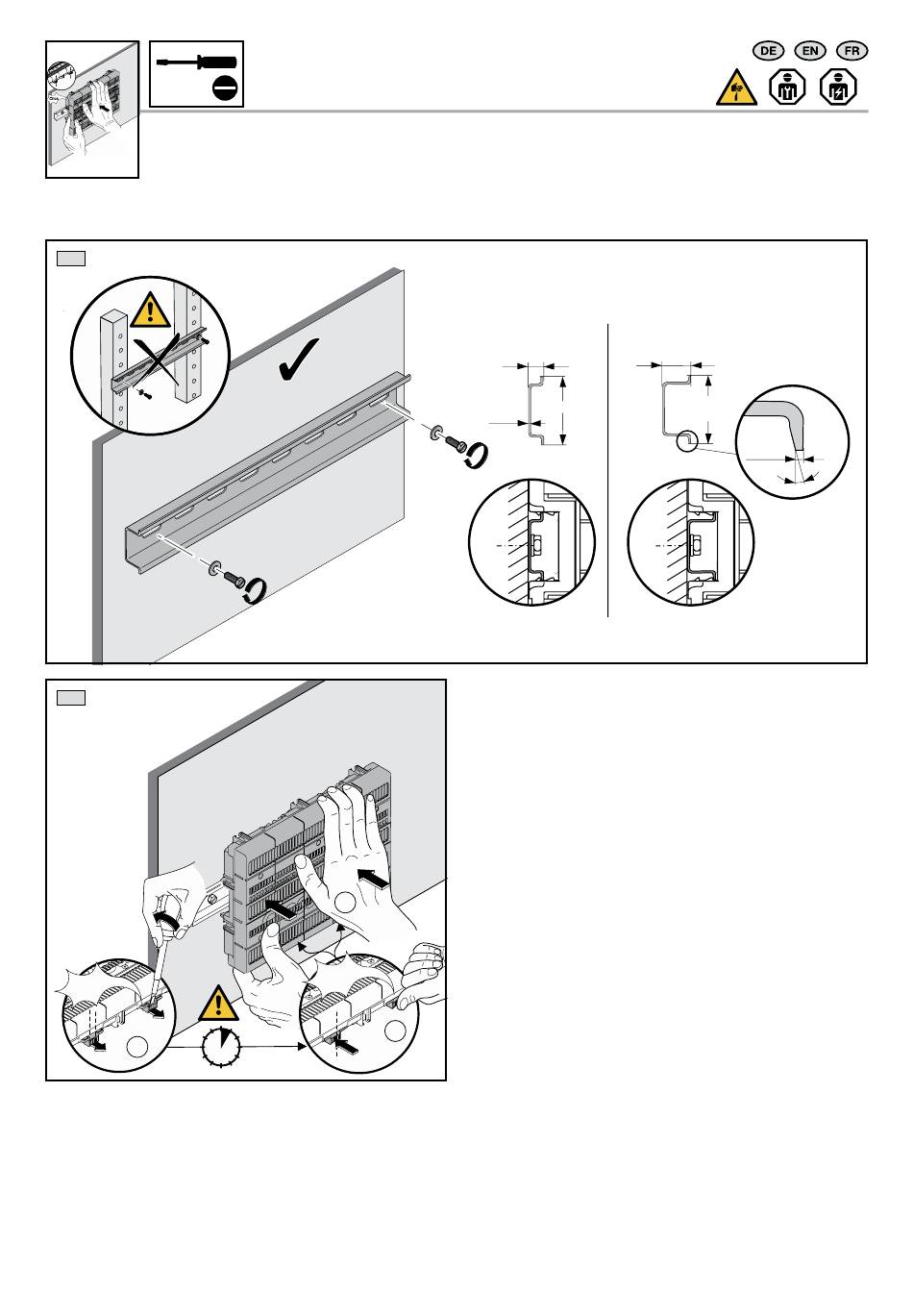 DE EN FR