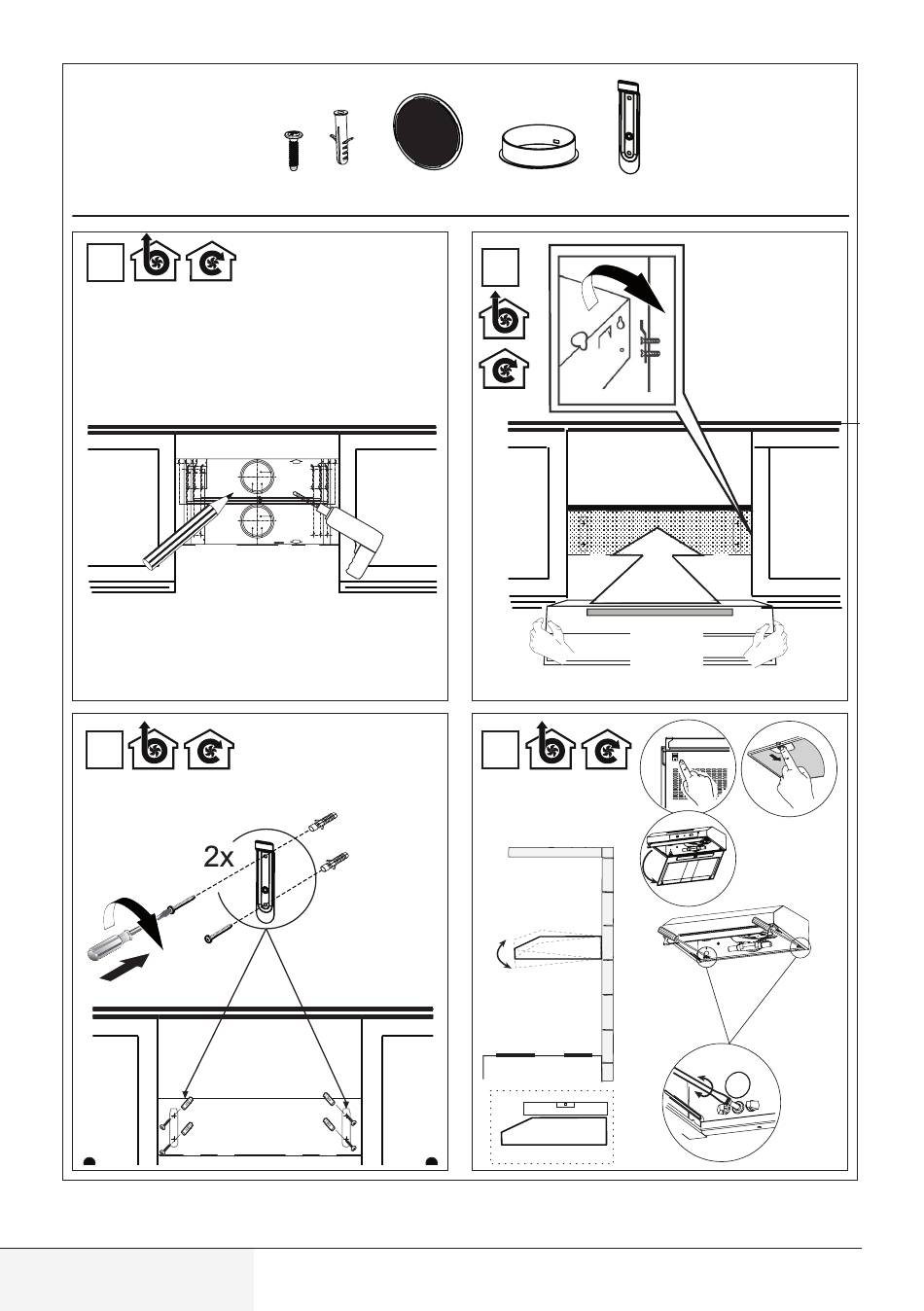 2x