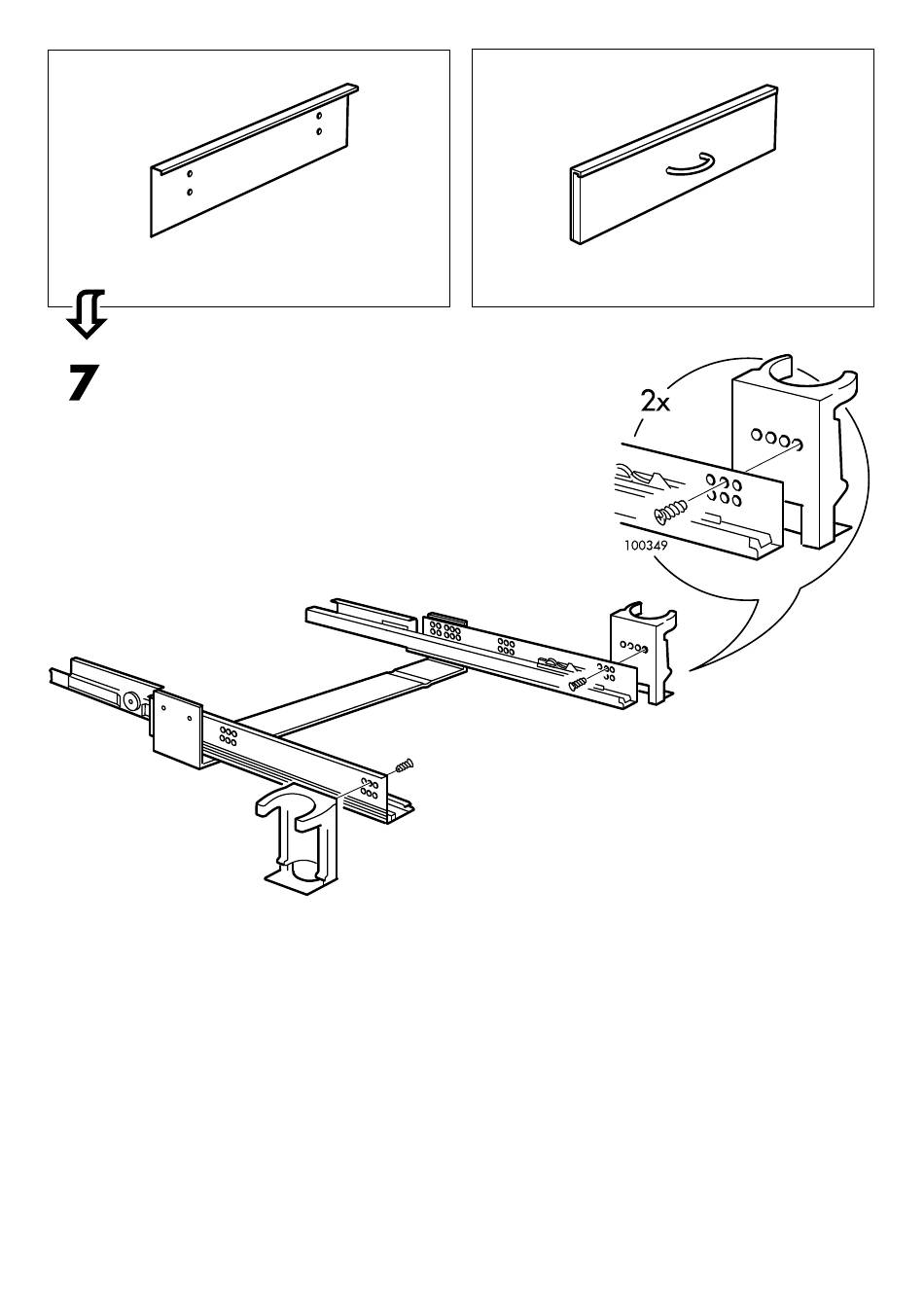 7

2x

100349