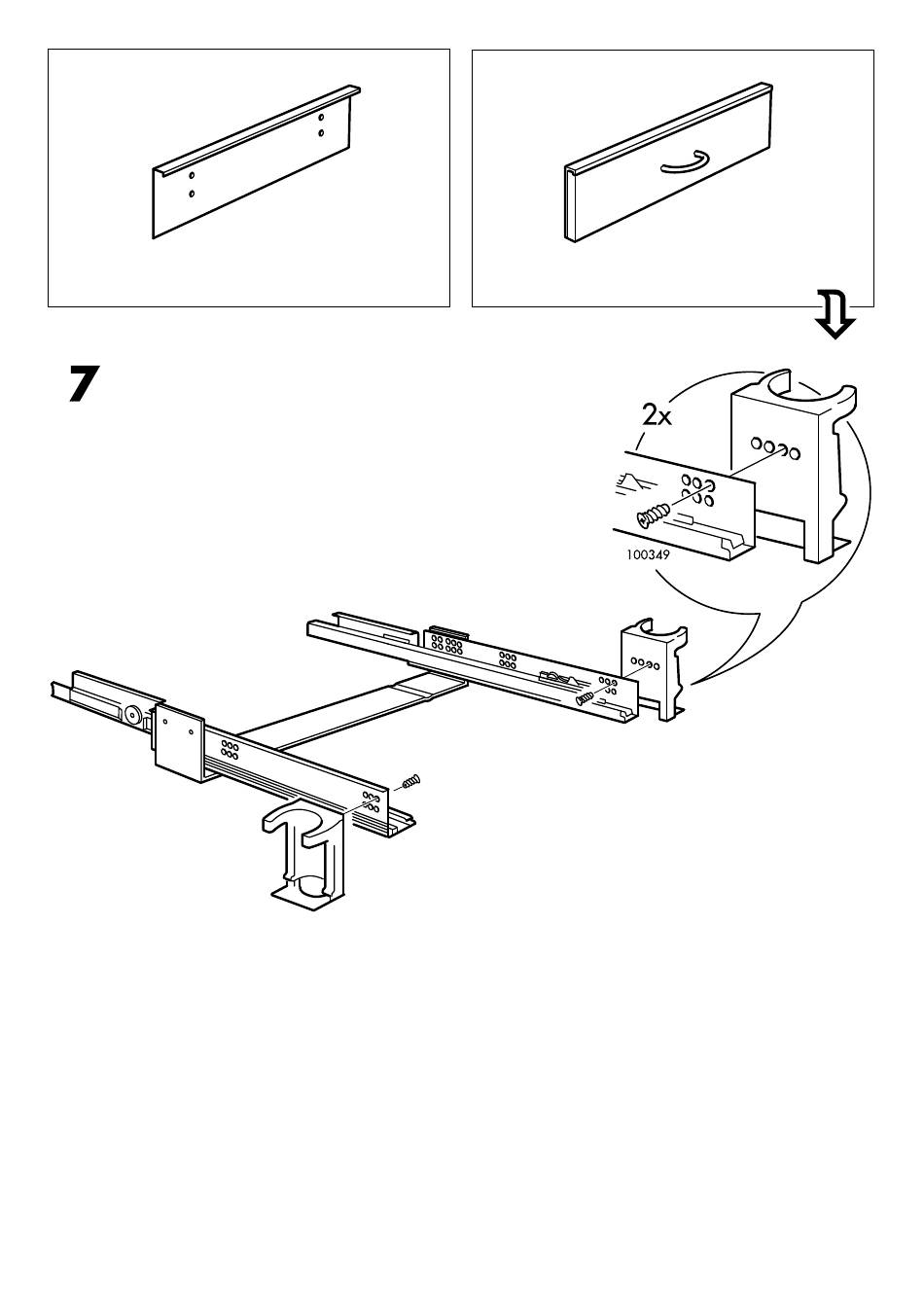 7

2x

100349