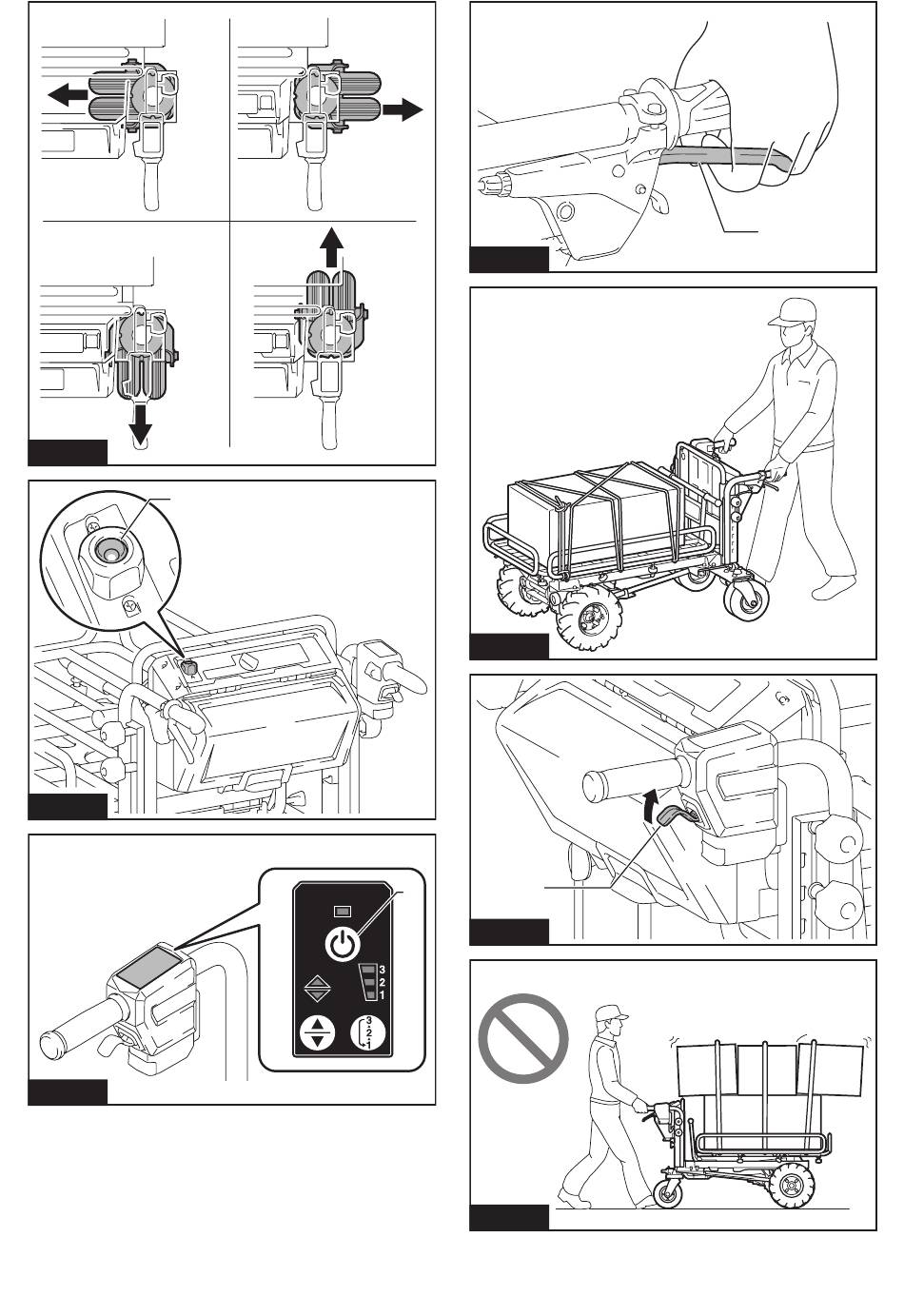 3
2
1
3
2
1