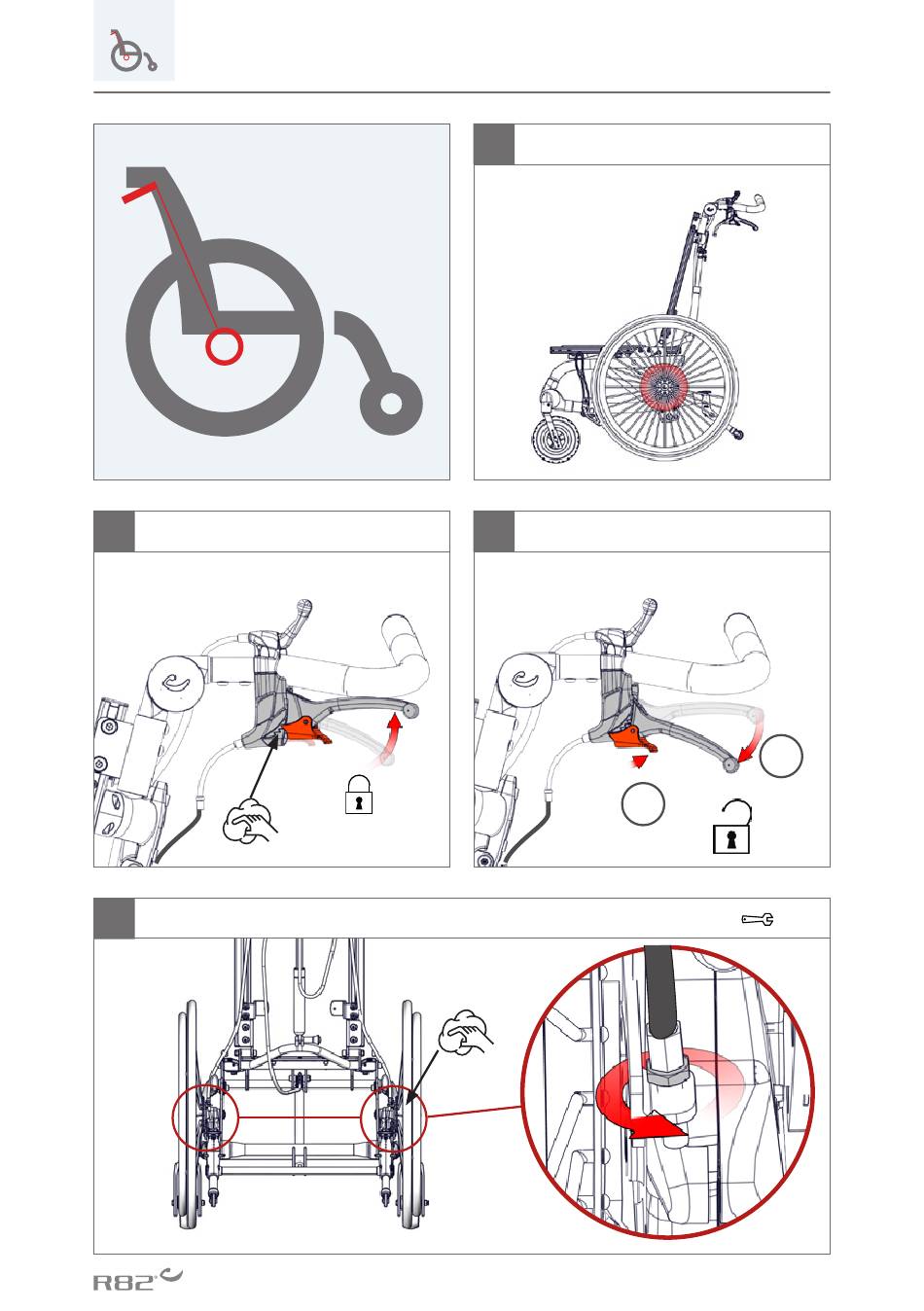 R82