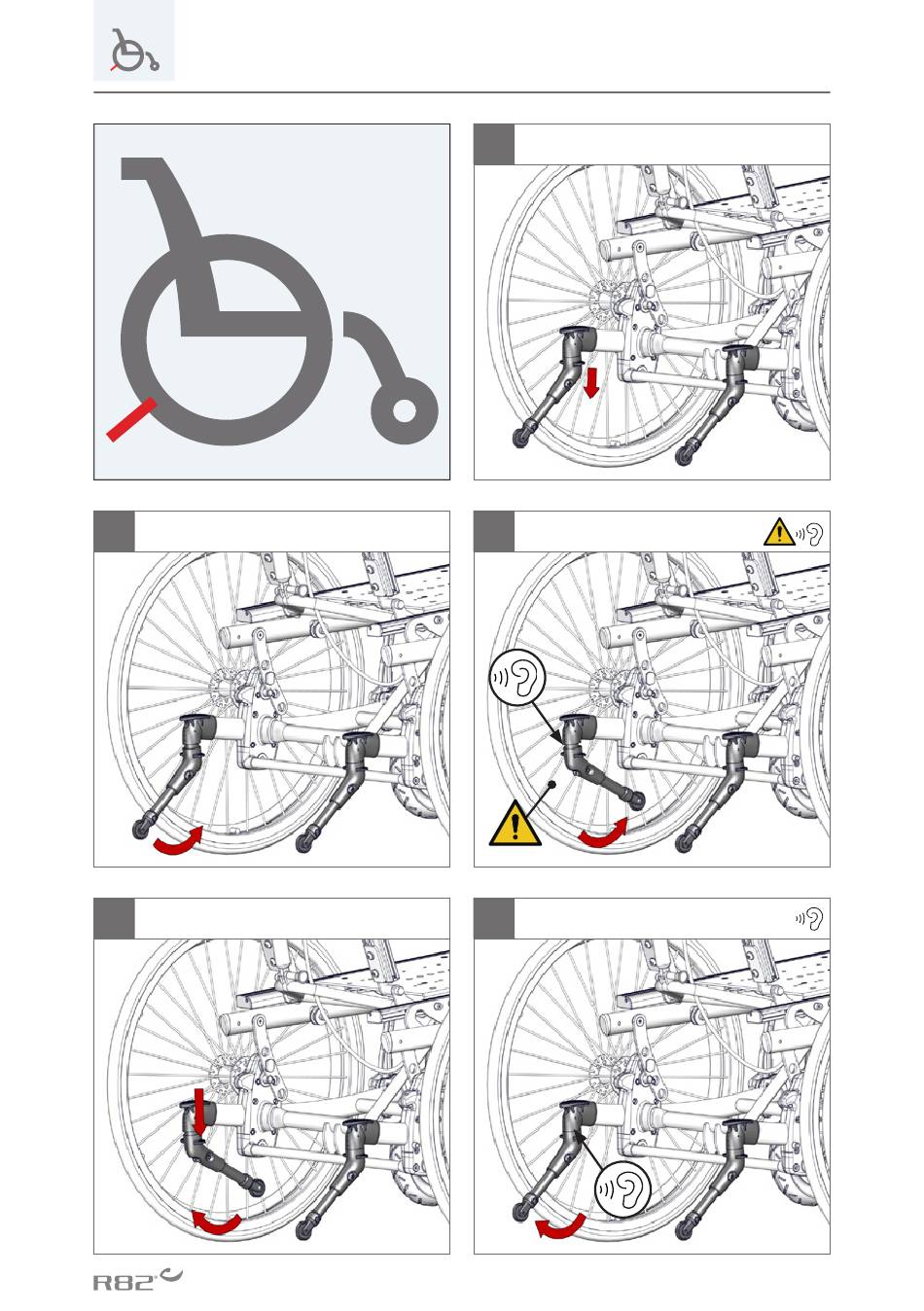 R82