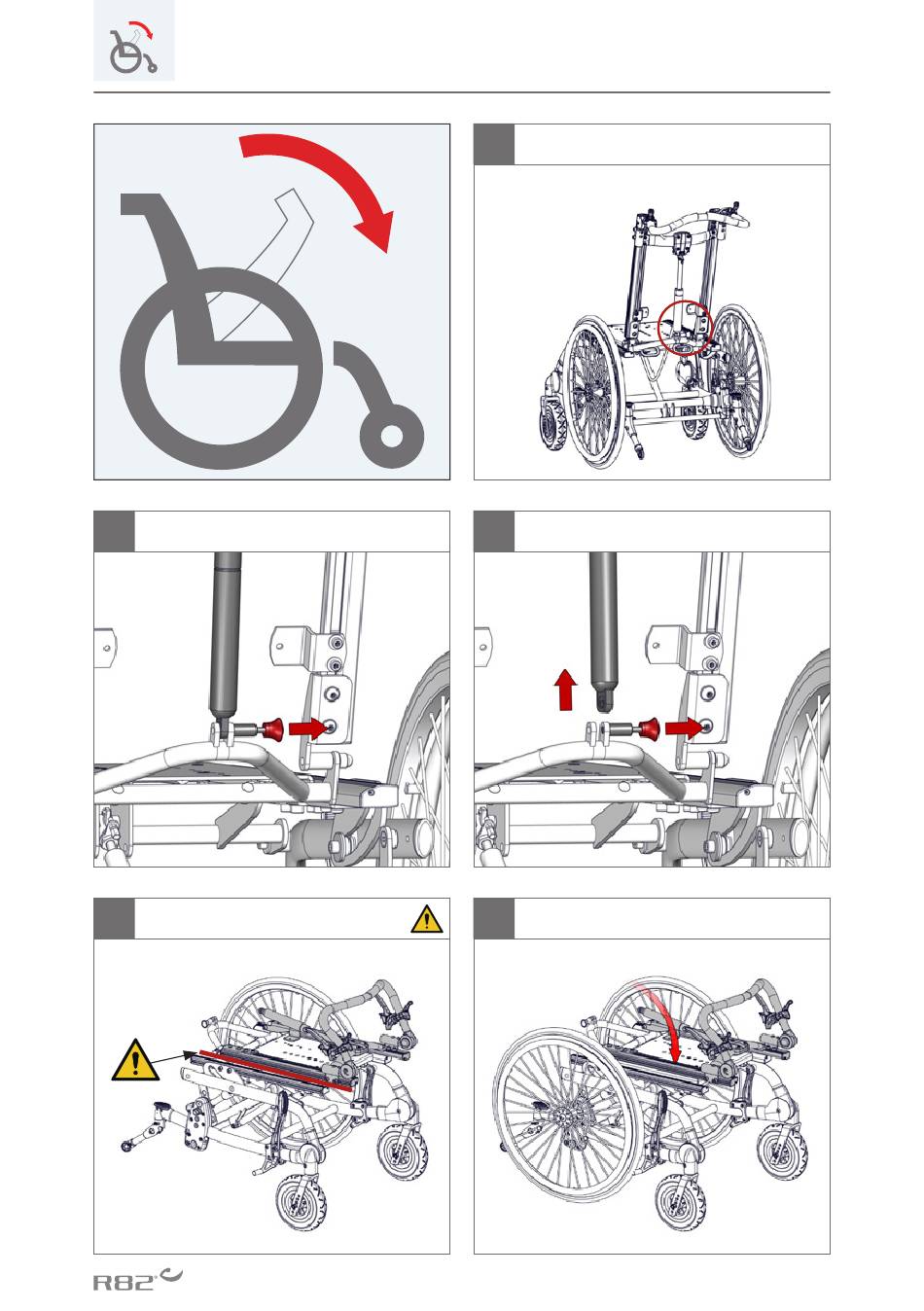 R82