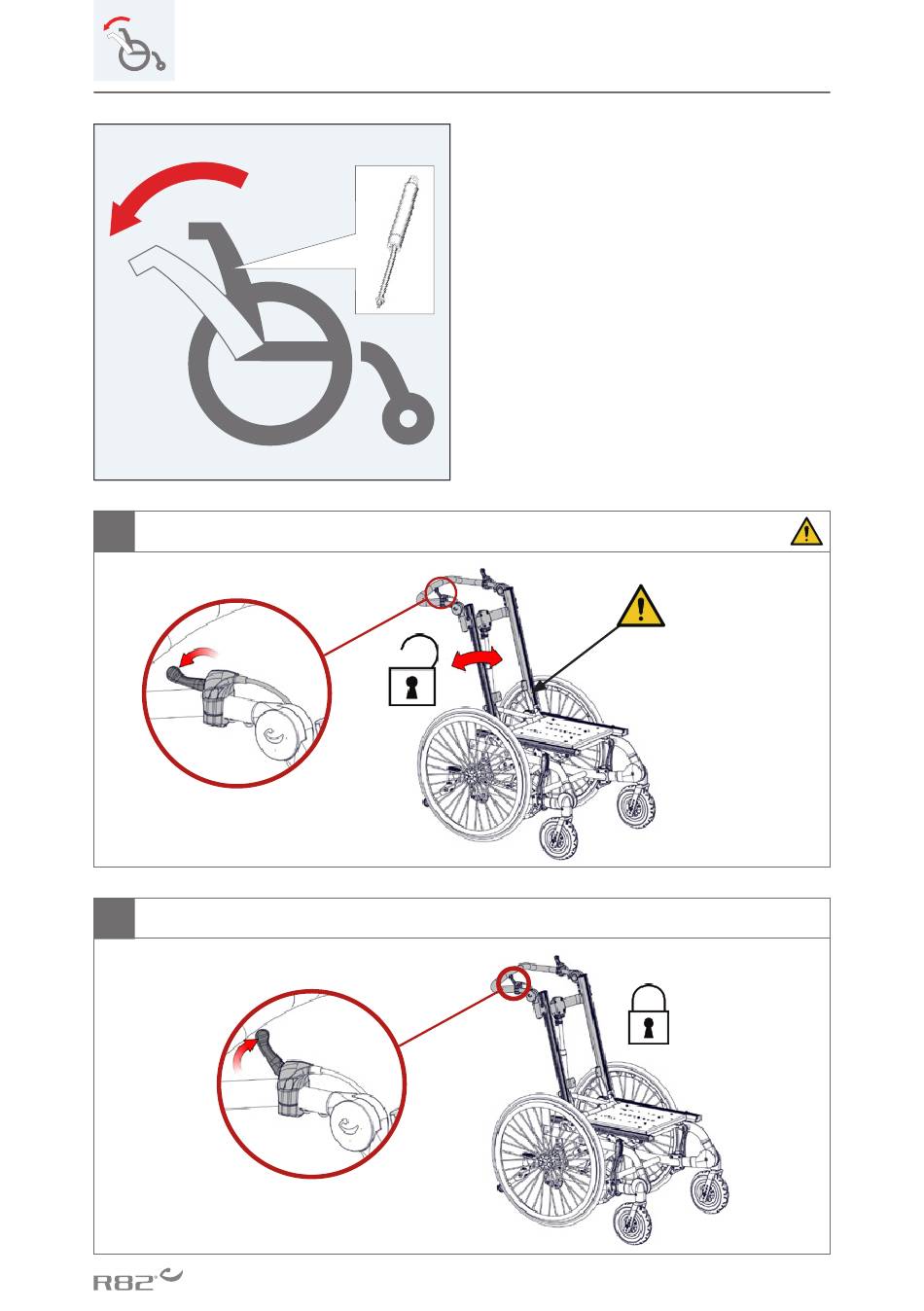 R82