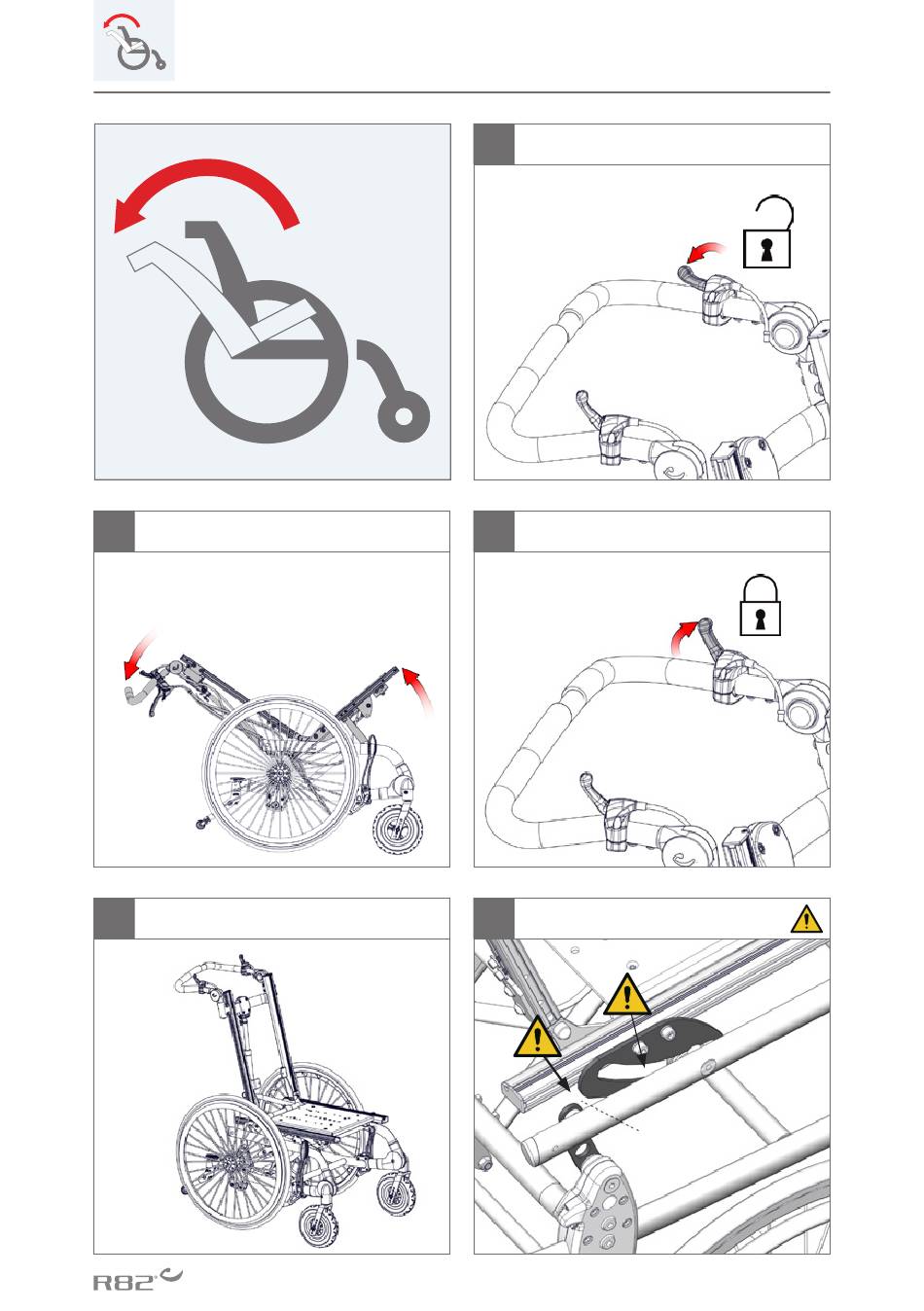 R82