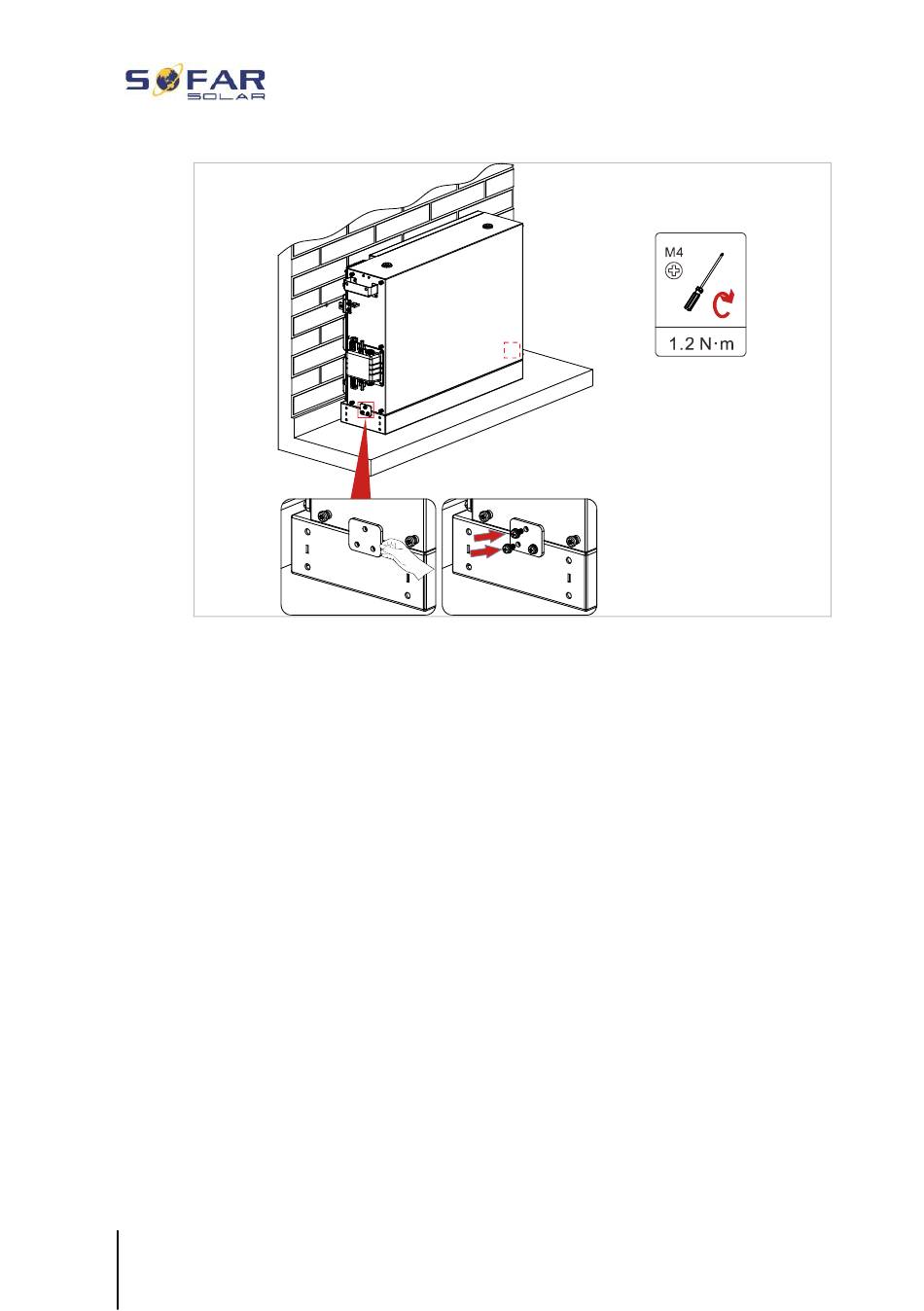 SOFAR SOLAR

M4

1.2 N·m