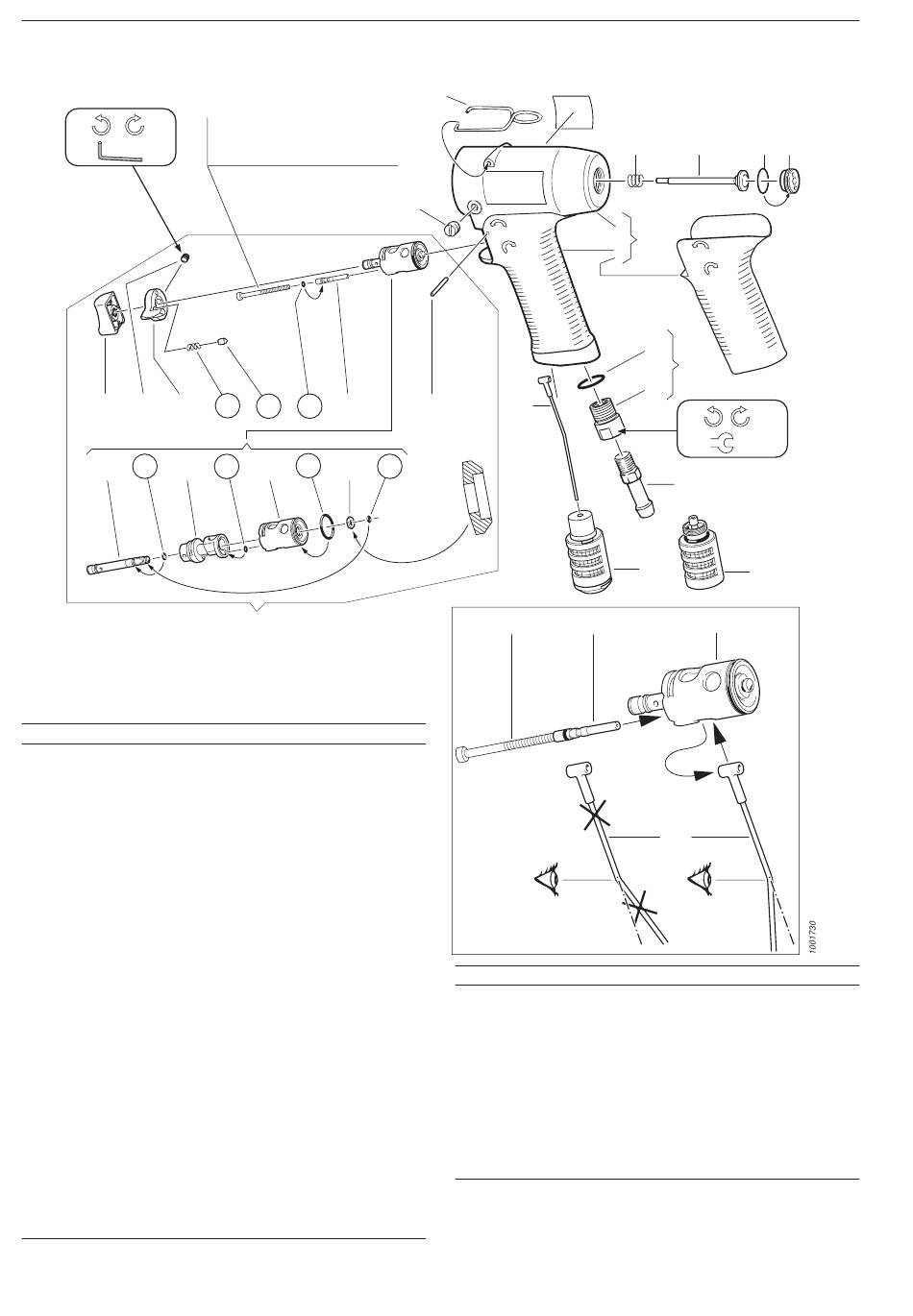 1001730