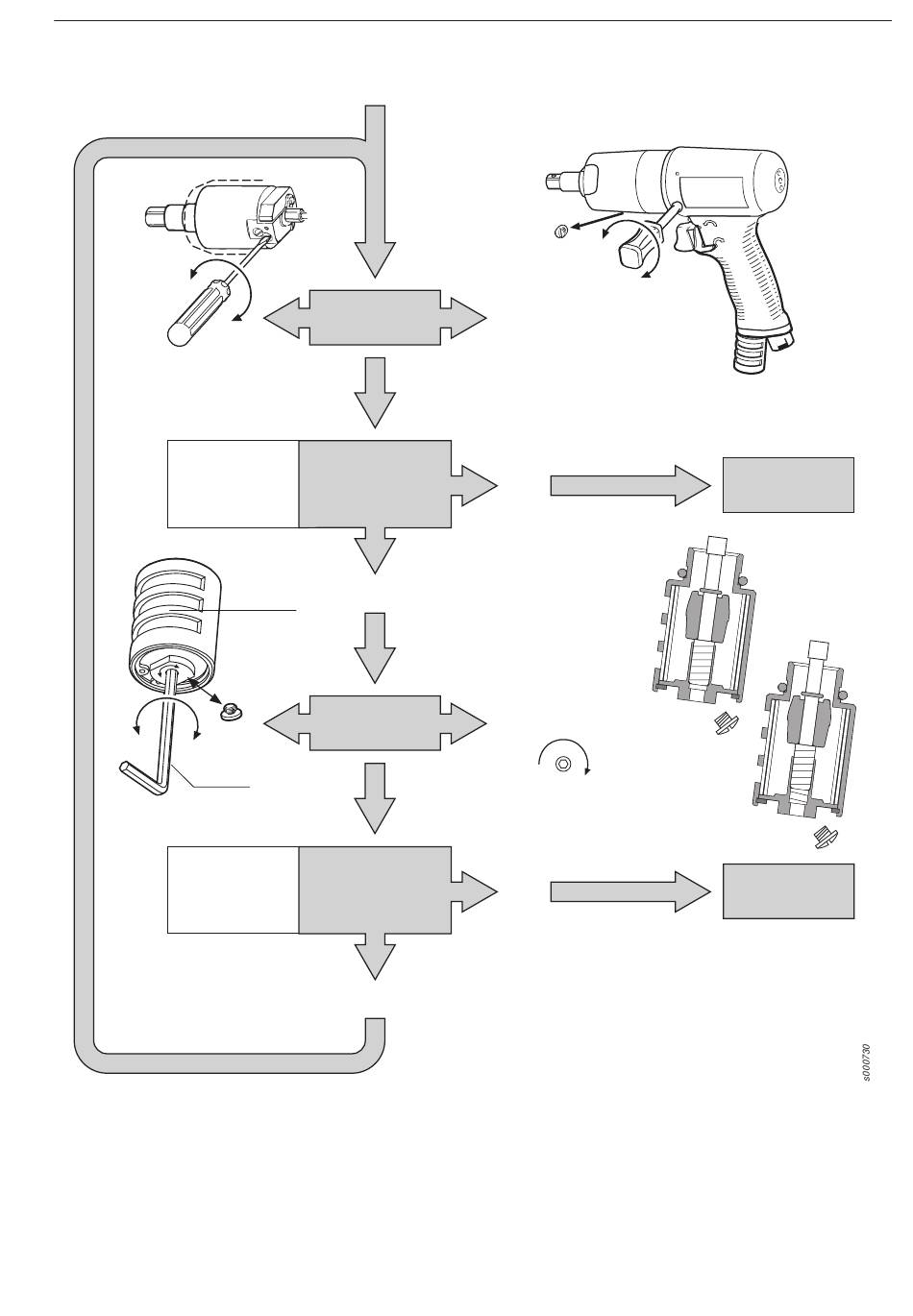 s000730