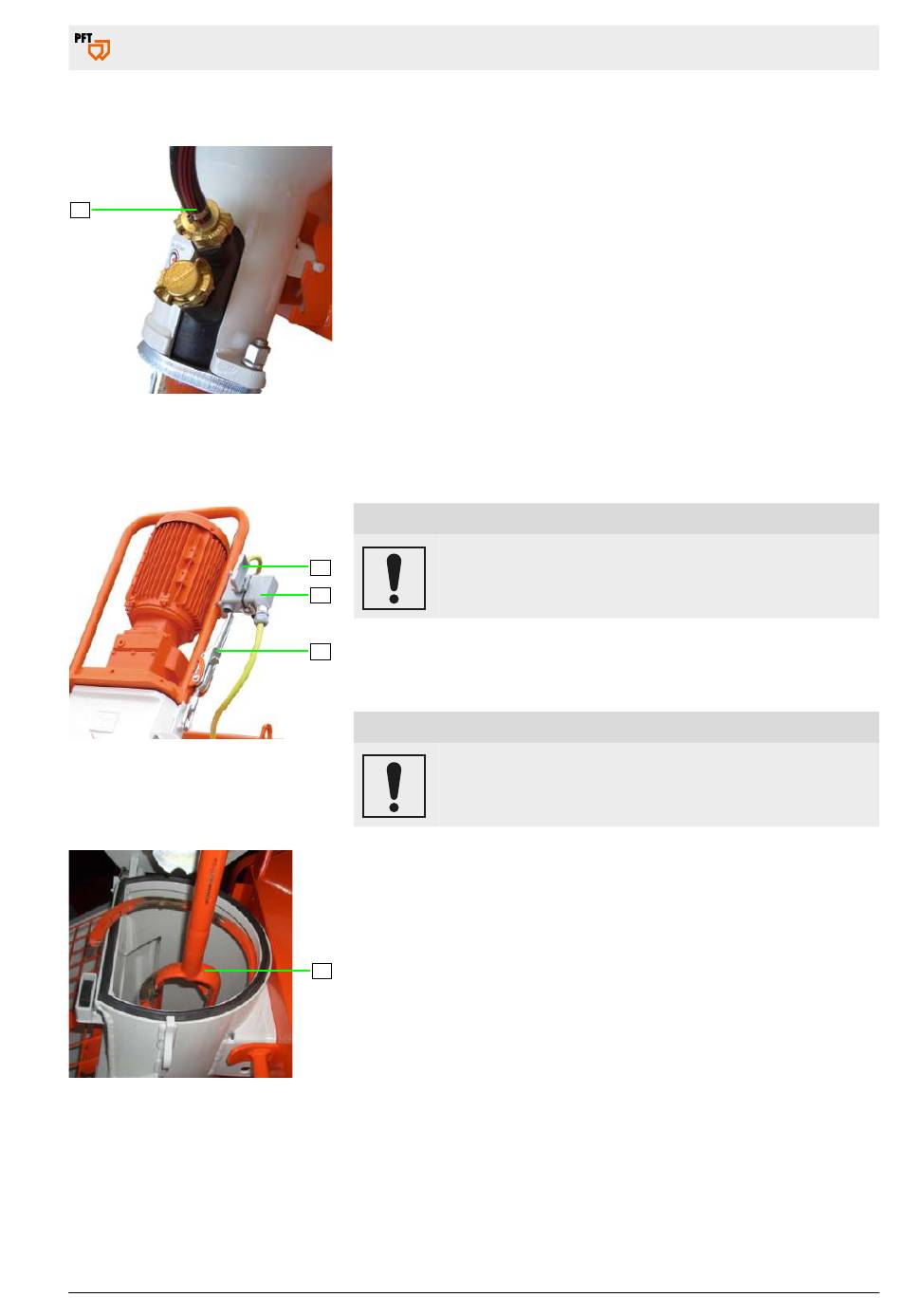 PFT