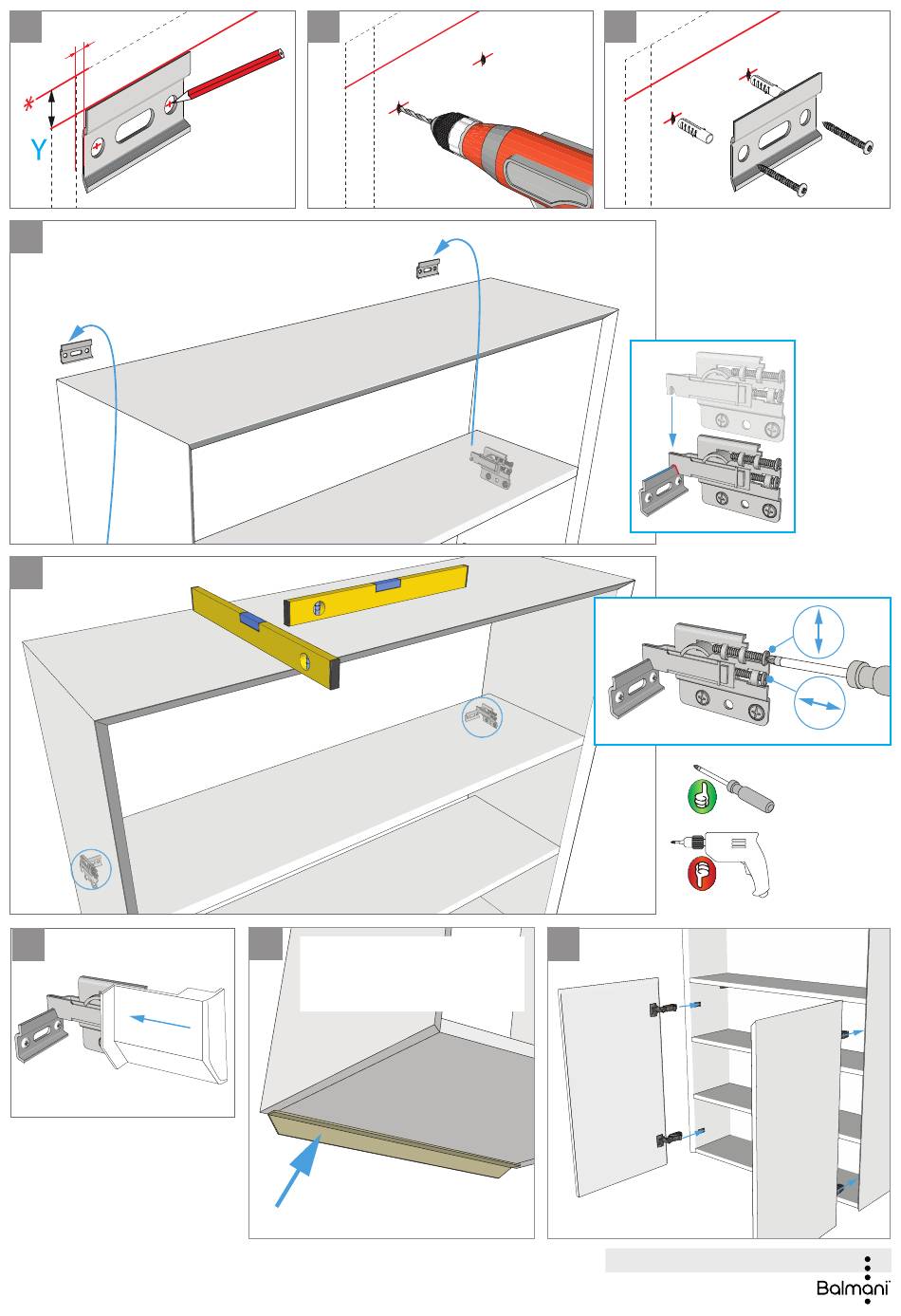 Y

Balmani