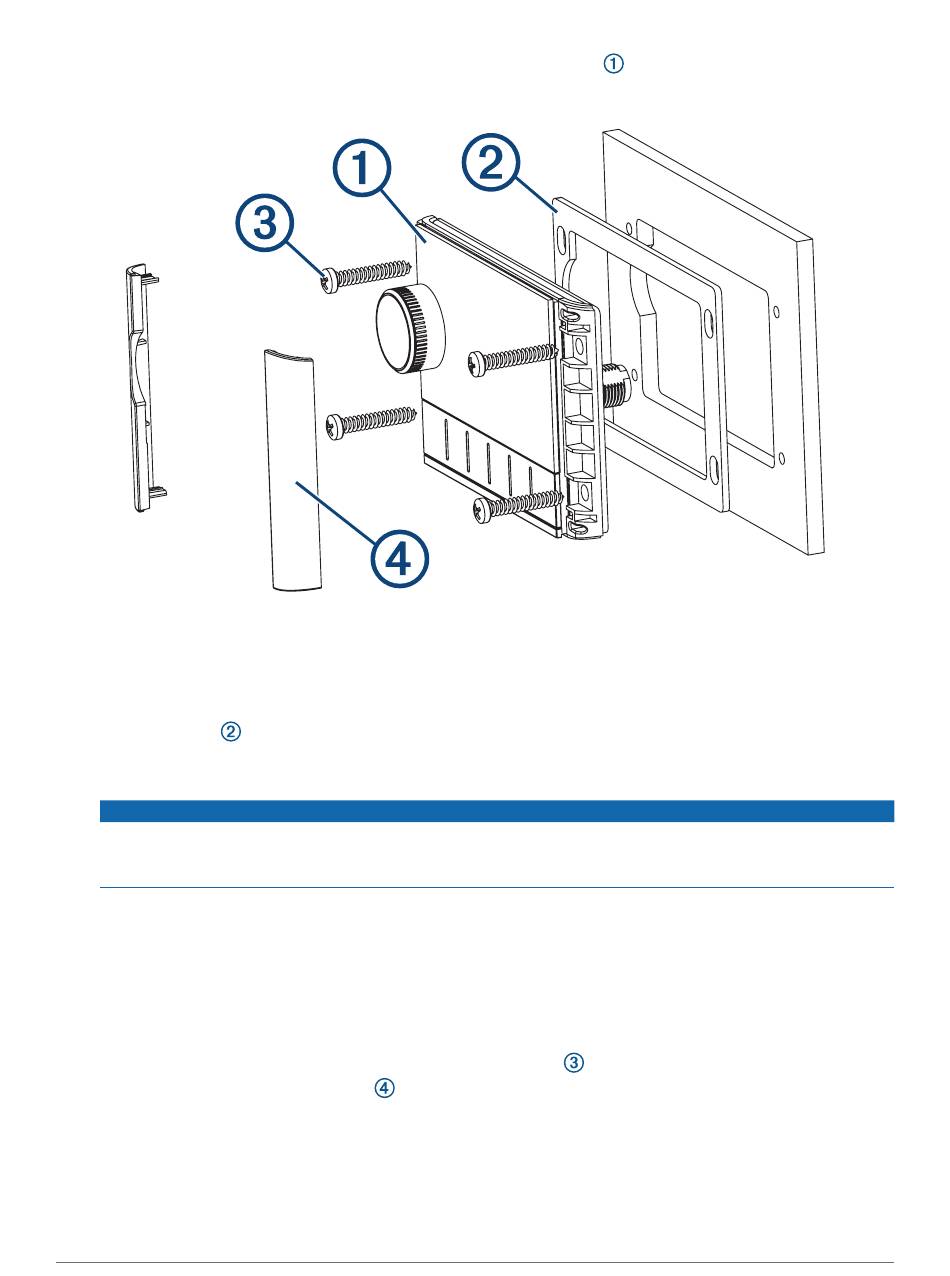 ①

①
②
③
④

②

③
④