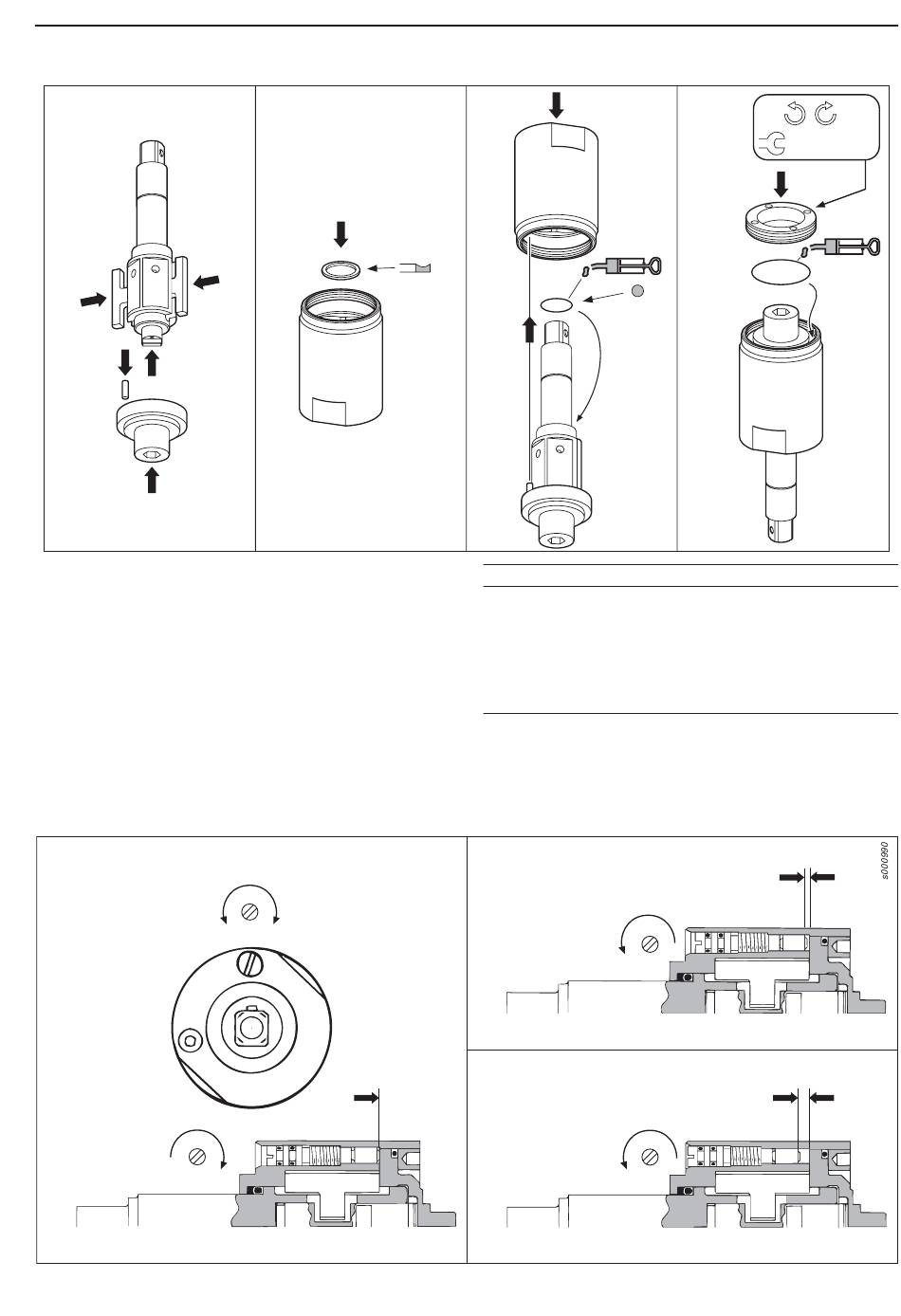 s000990