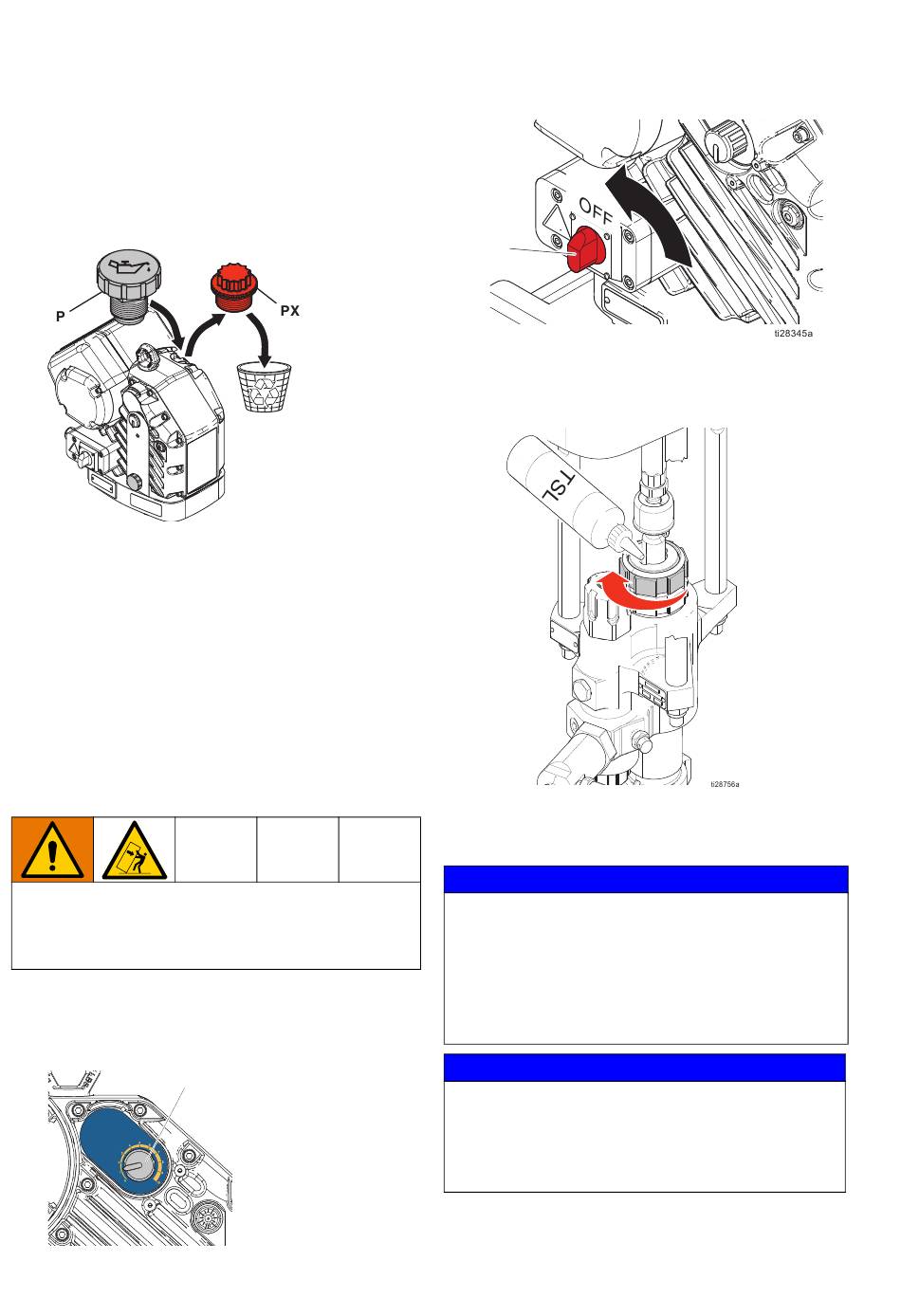 P

PX

OFF

ti28345a

TSL

ti28756a