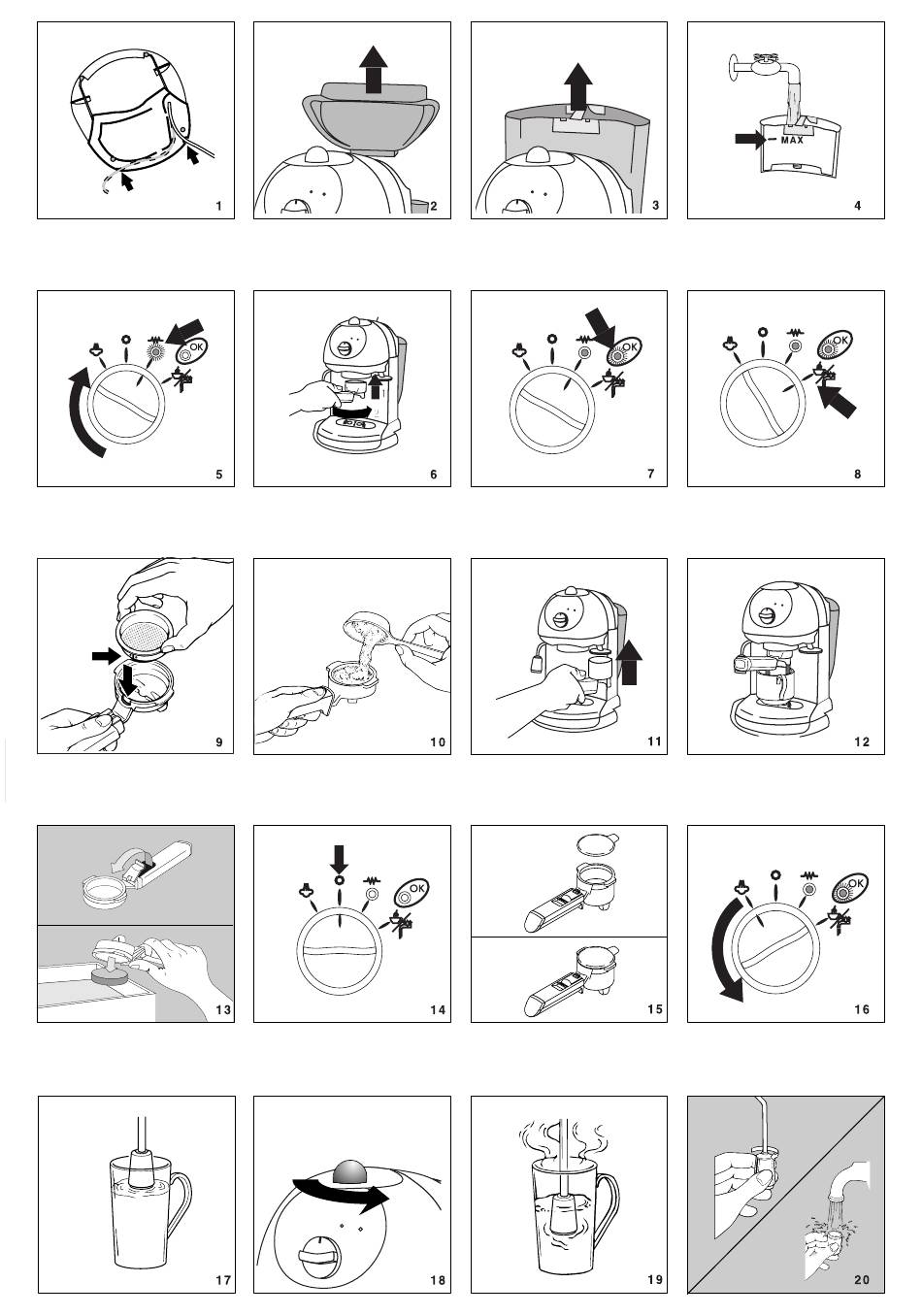 1
2
3
MAX
4
OK
5
6
OK
7
OK
8
9
10
11
12
13
OK
14
15
OK
16
17
18
19
20