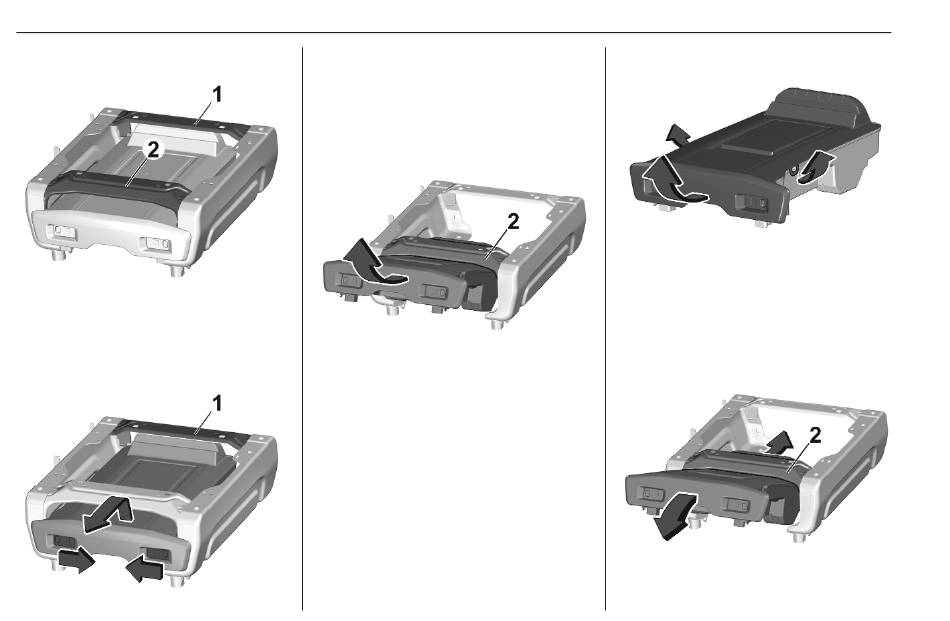 1
2

1

2

2