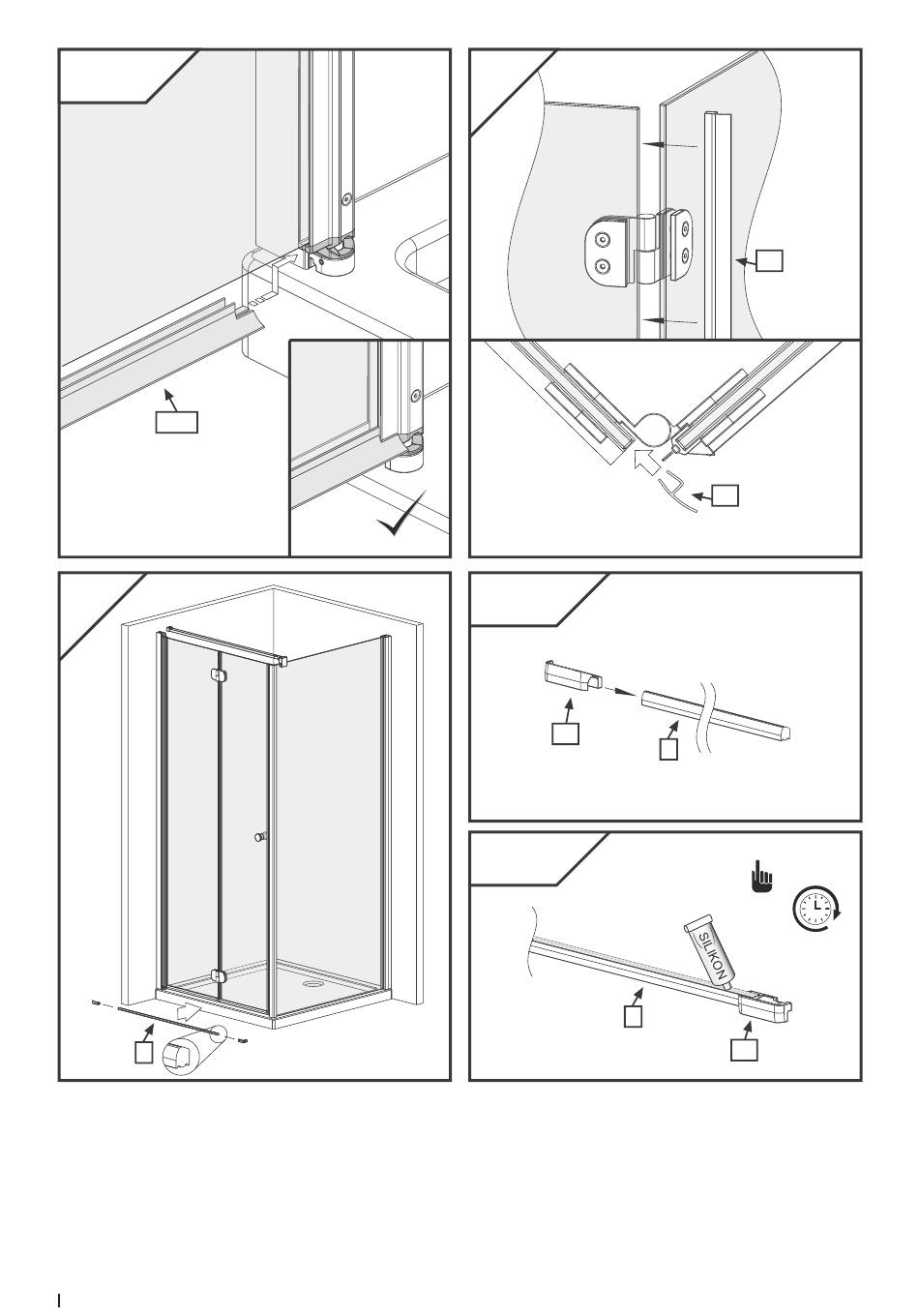 SILIKON