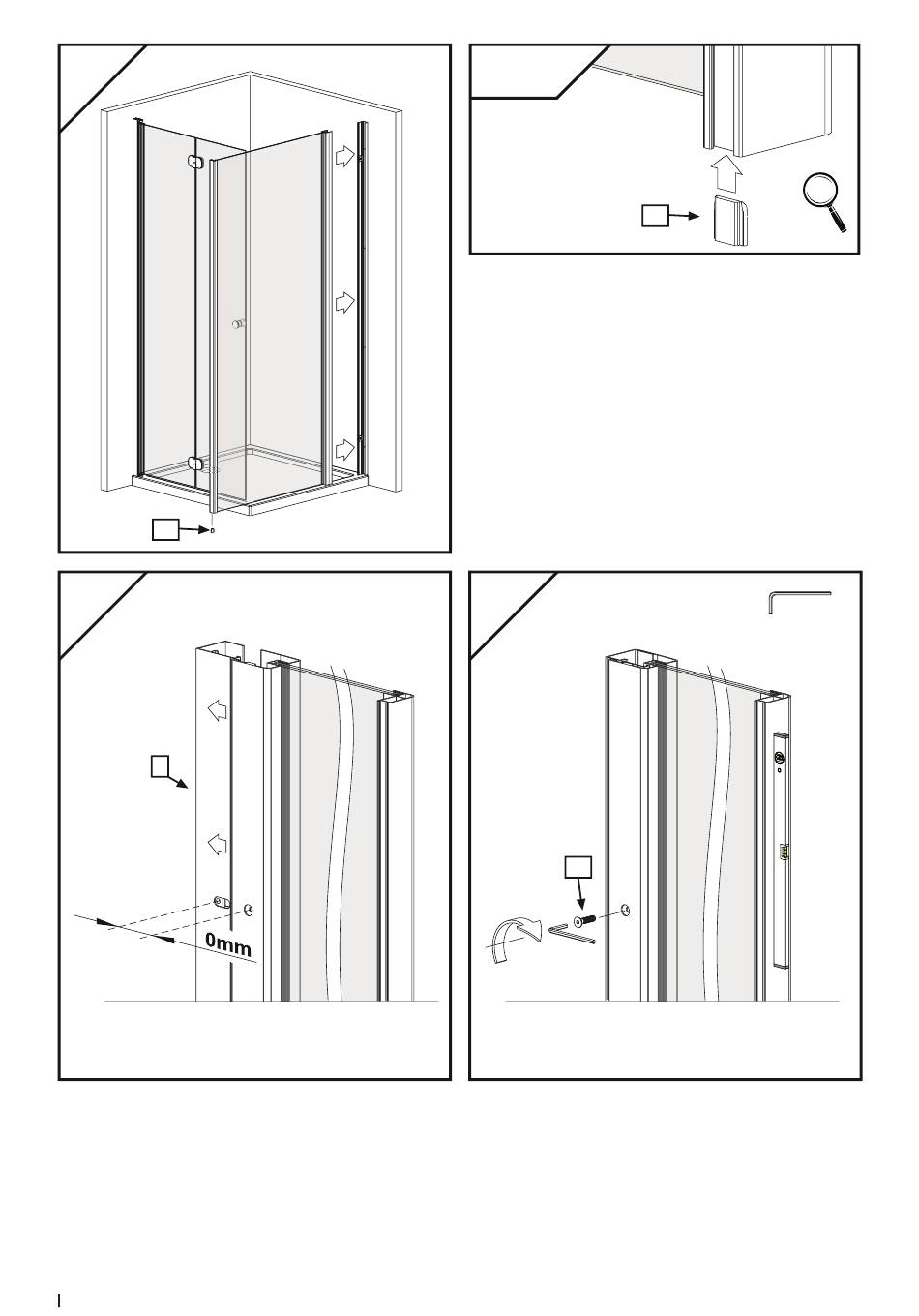 0mm