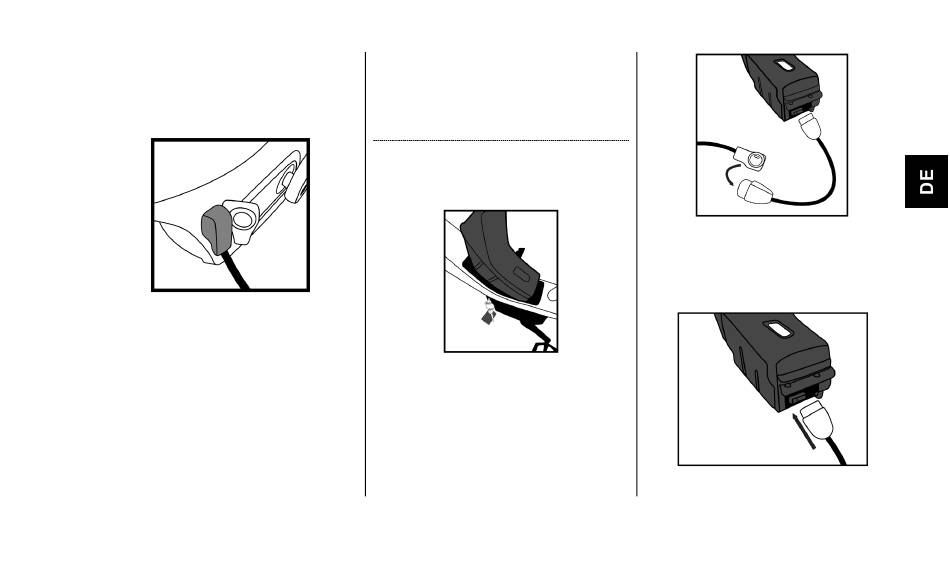 DE