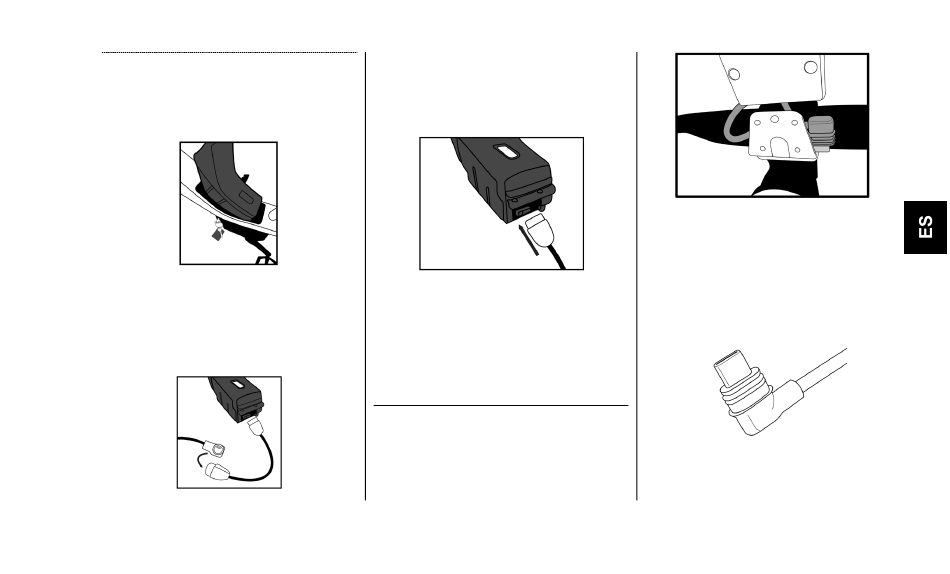 ES