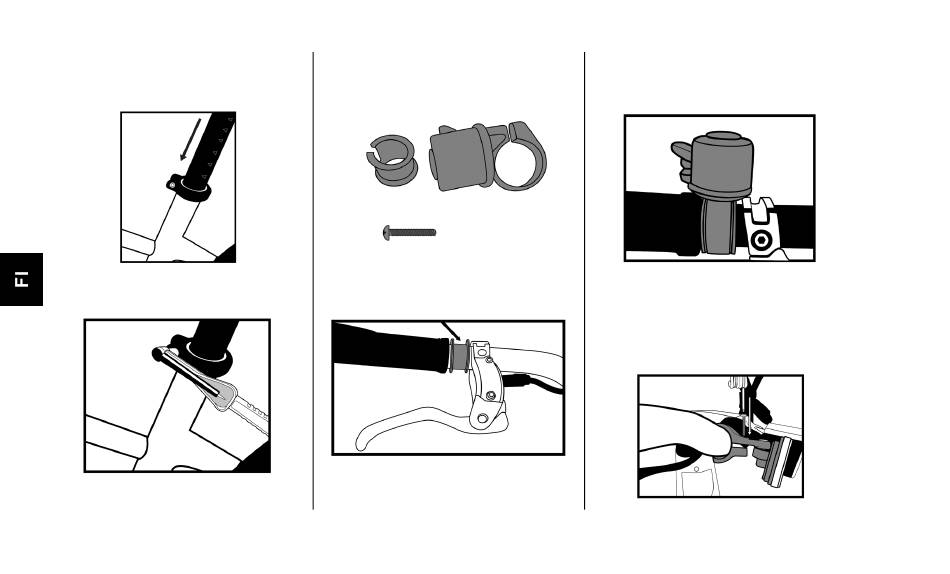 FI