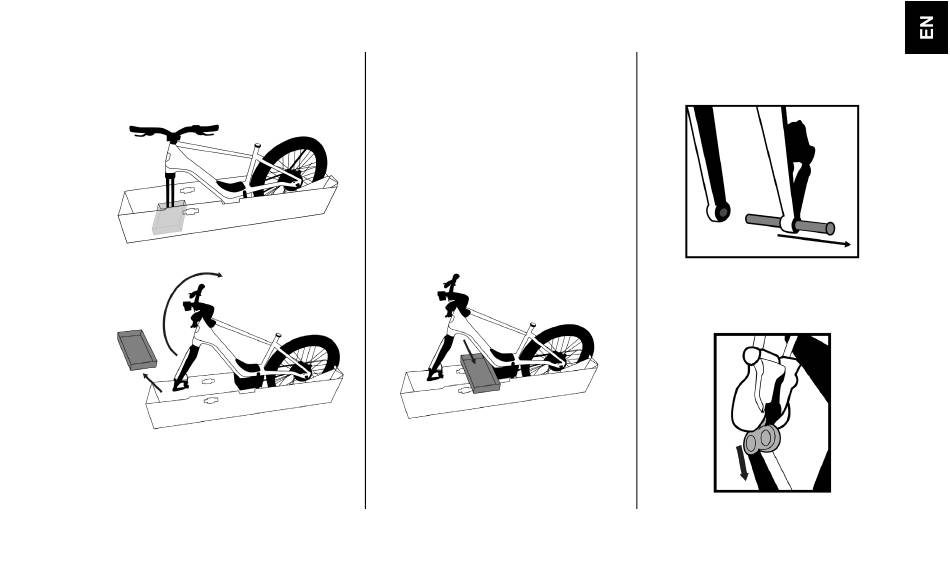 EN