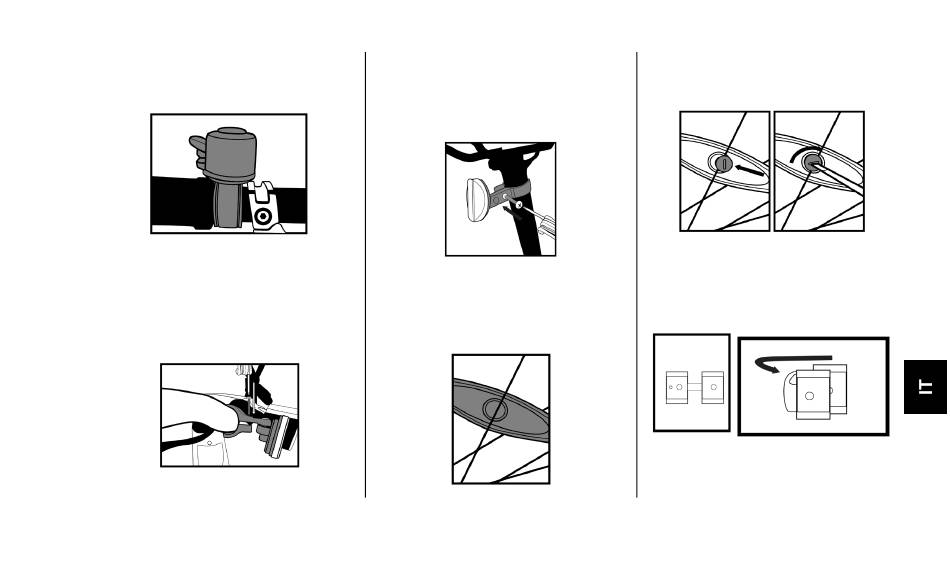 IT