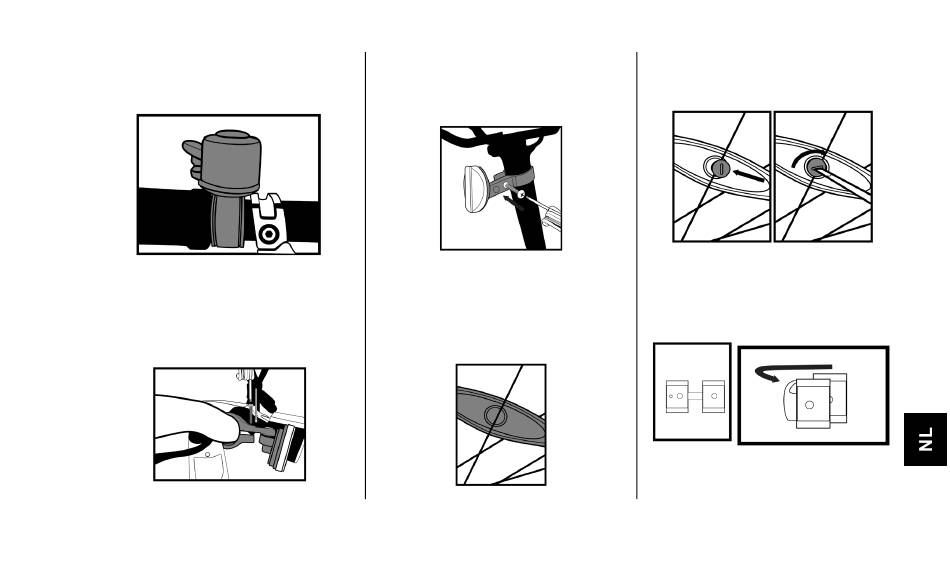 NL