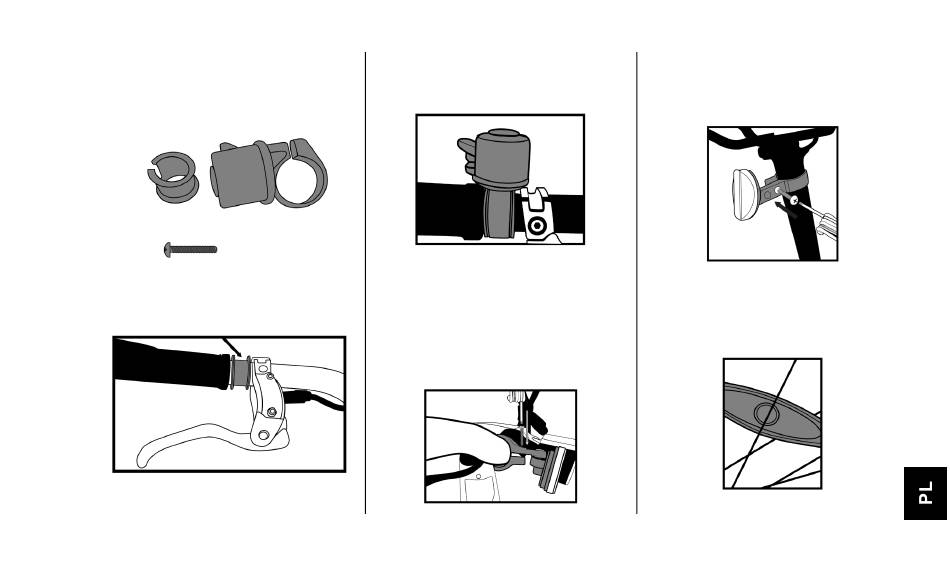 PL