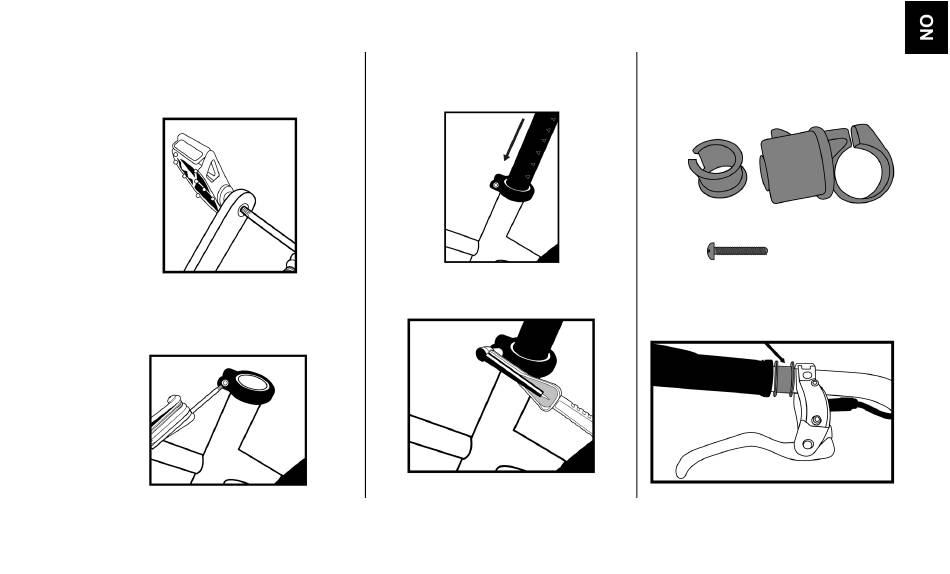 NO