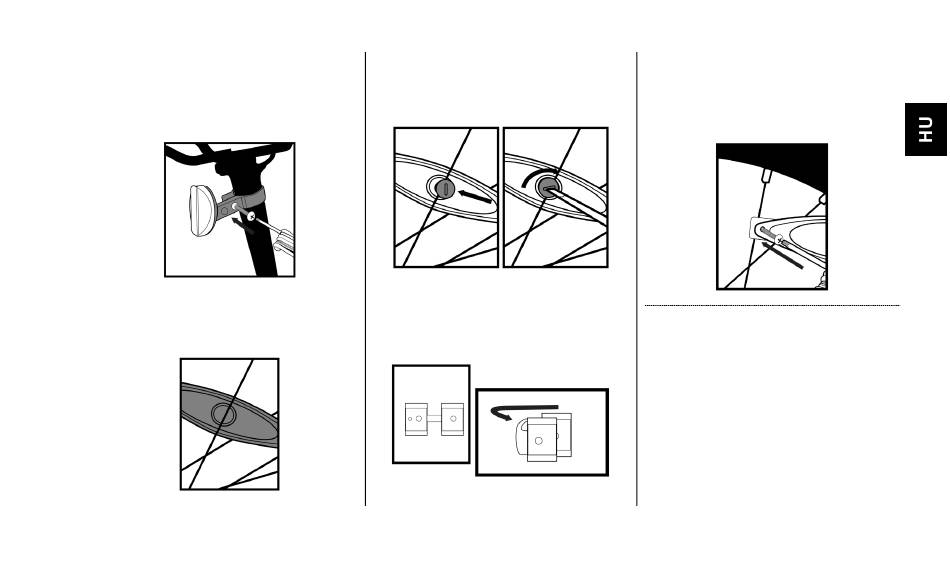 HU