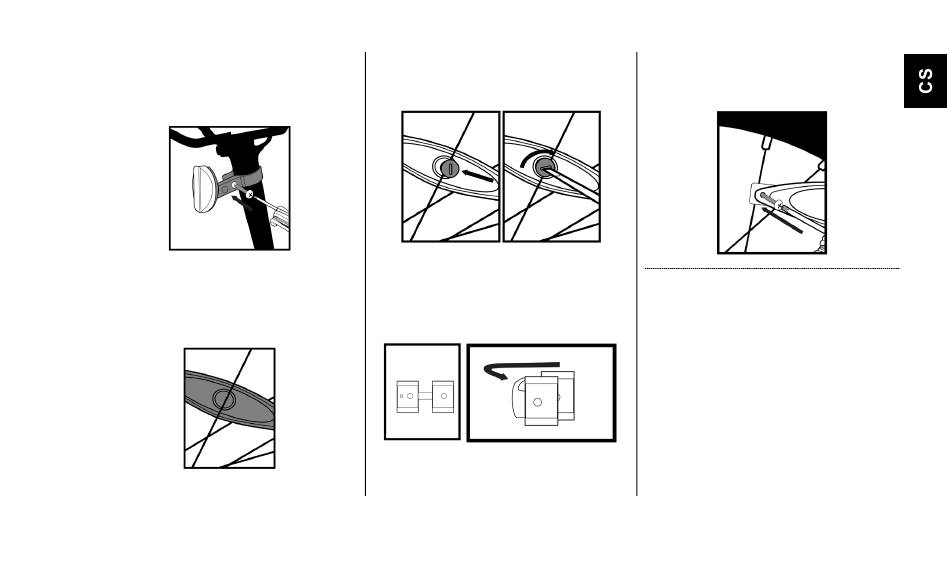 CS