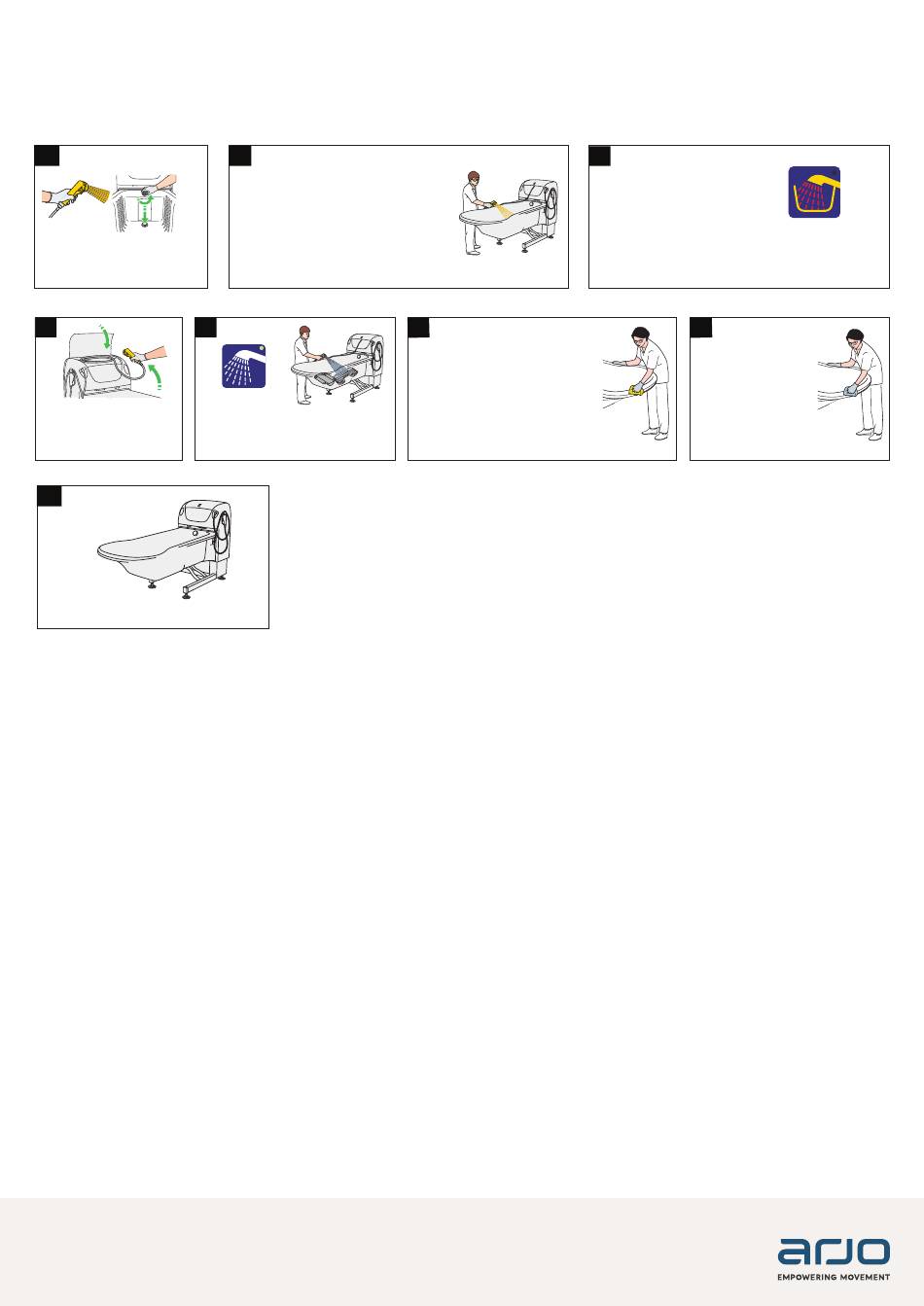 arjo
EMPOWERING MOVEMENT