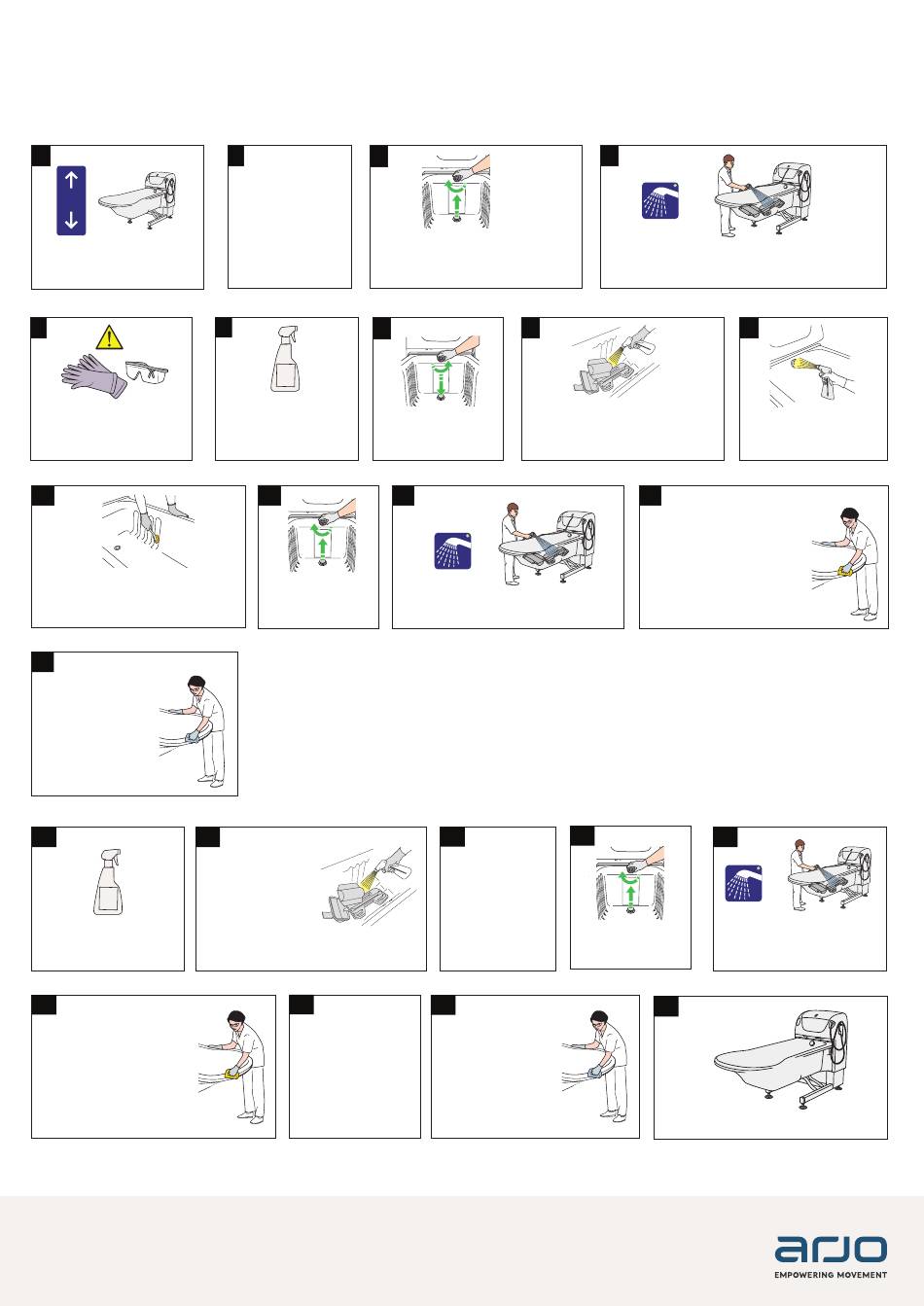 arjo
EMPOWERING MOVEMENT