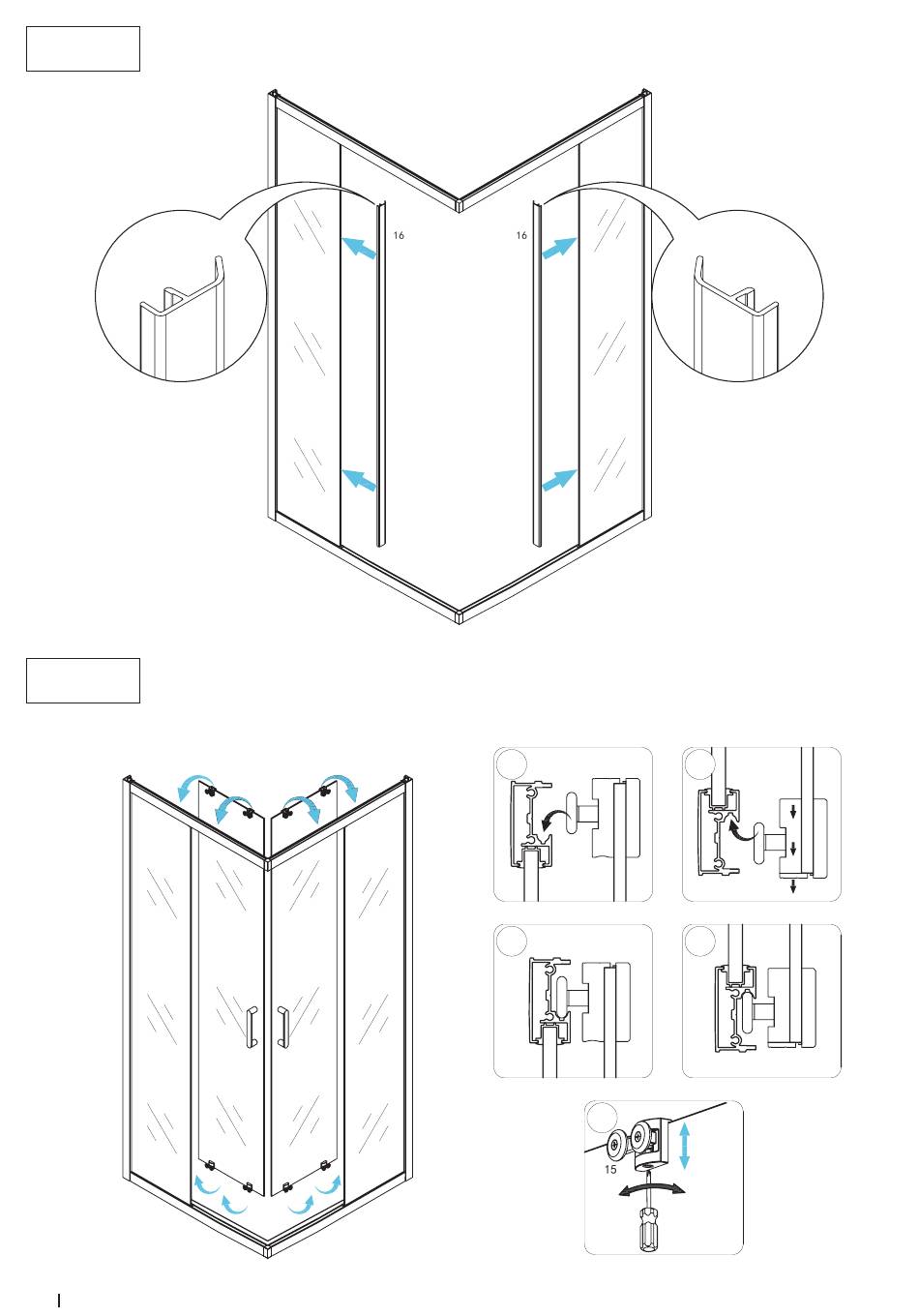 16

16

15