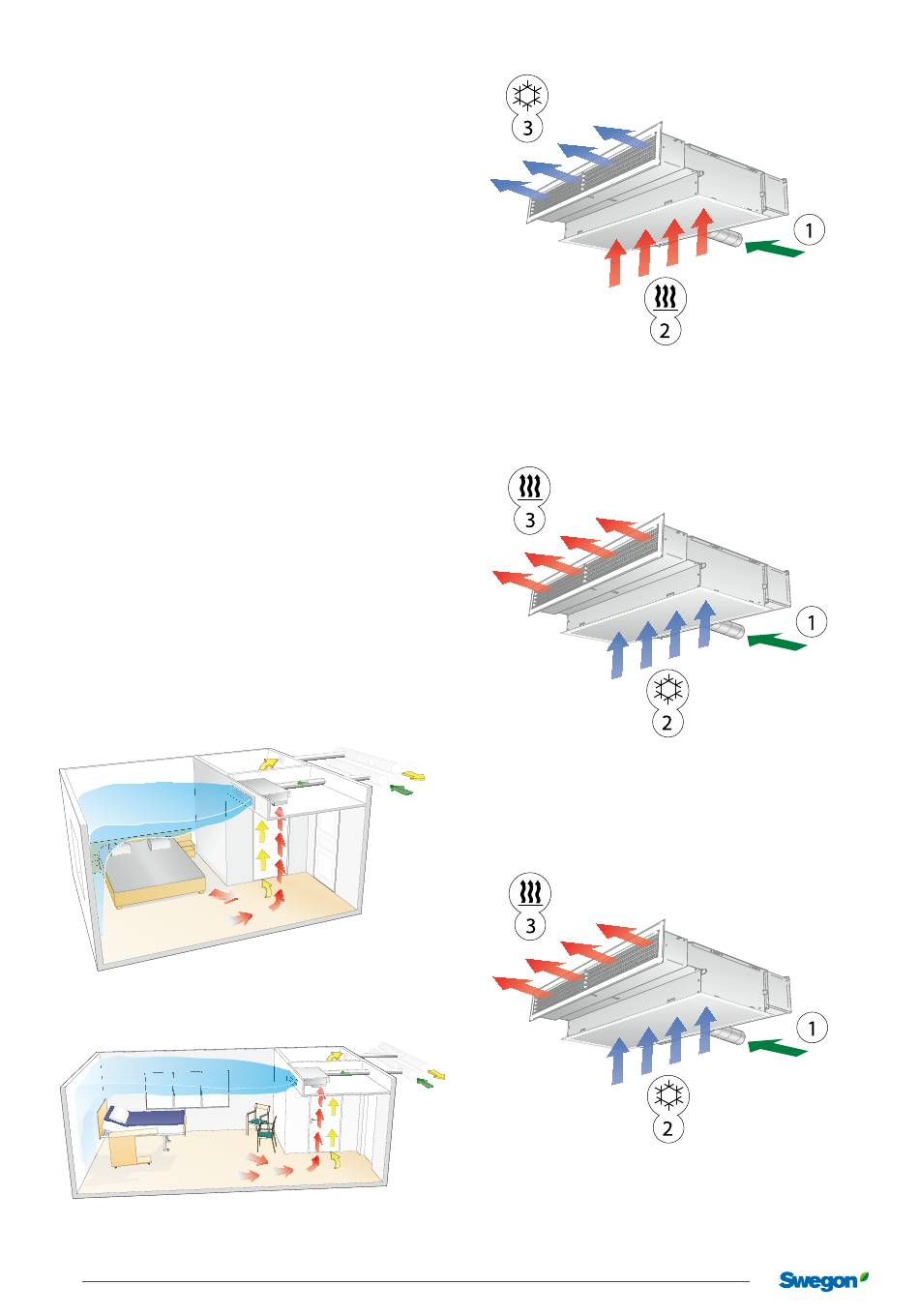 3
1
2

3
1
2

3
1
2

Swegon