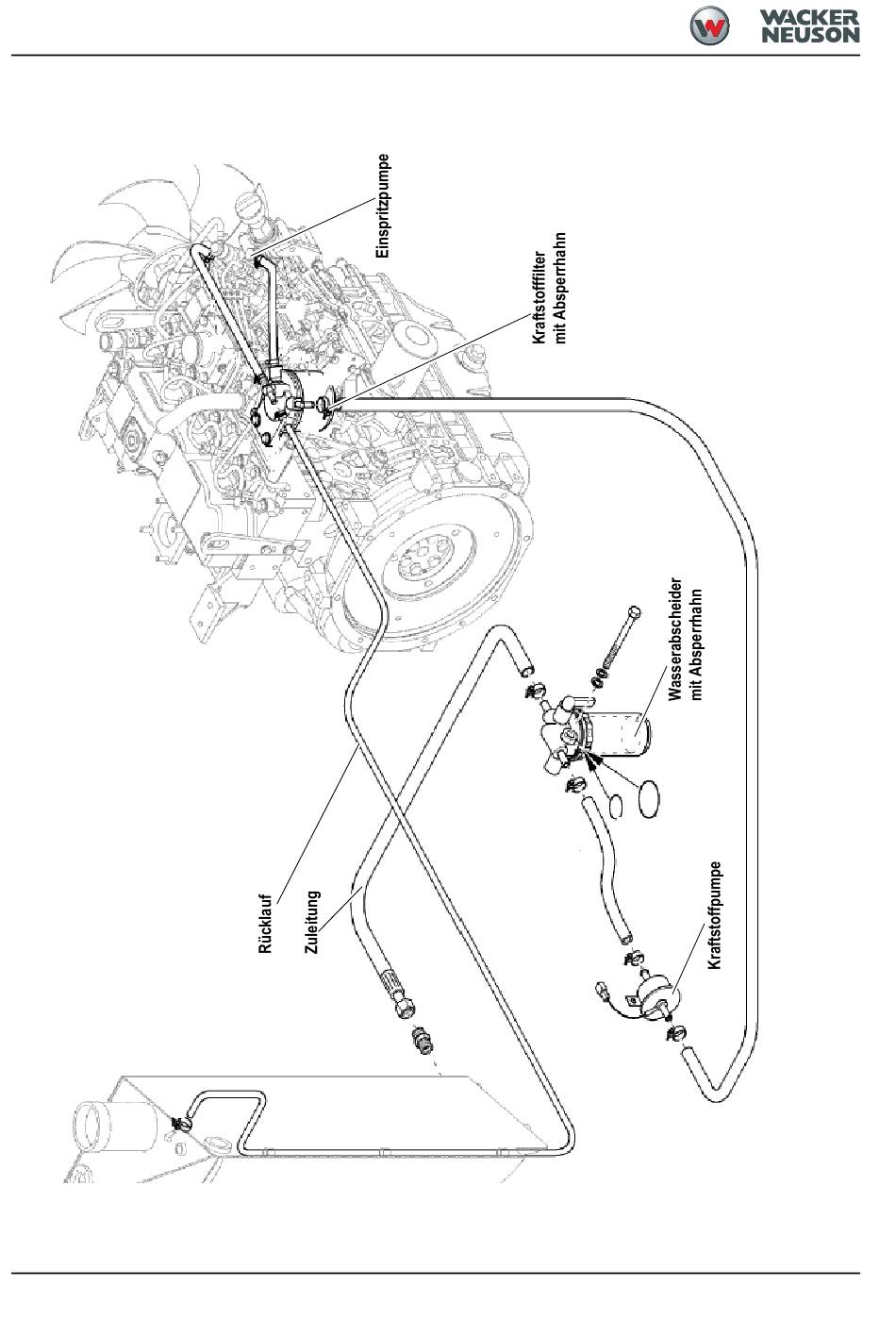 WACKER NEUSON

Einspritzpumpe

Kraftstofffilter mit Absperrhahn

Wasserabscheider mit Absperrhahn

Rücklauf

Zuleitung

Kraftstoffpumpe