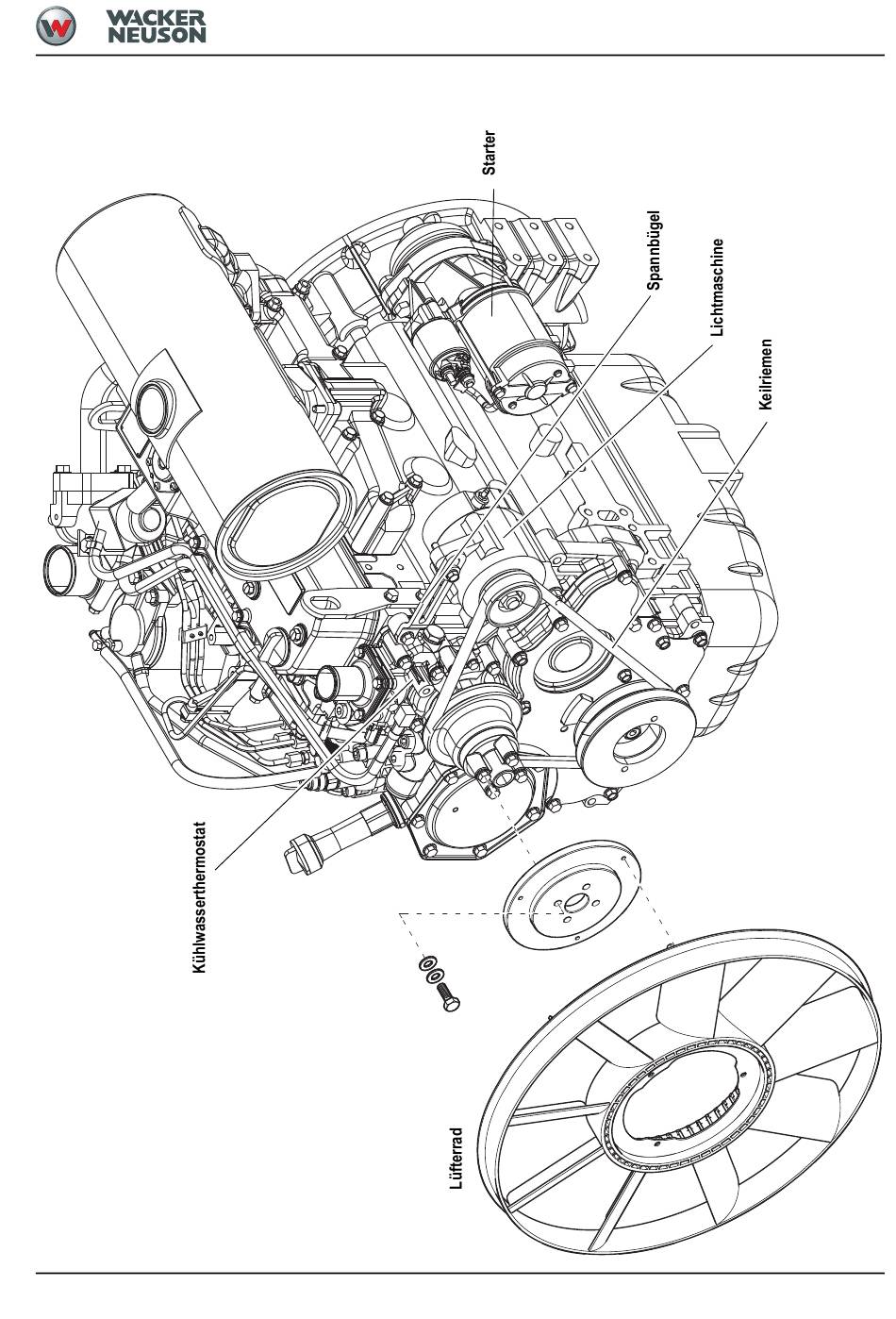 WACKER NEUSON

Starter

Spannbügel

Lichtmaschine

Keilriemen

Kühlwasserthermostat

Lüfterrad