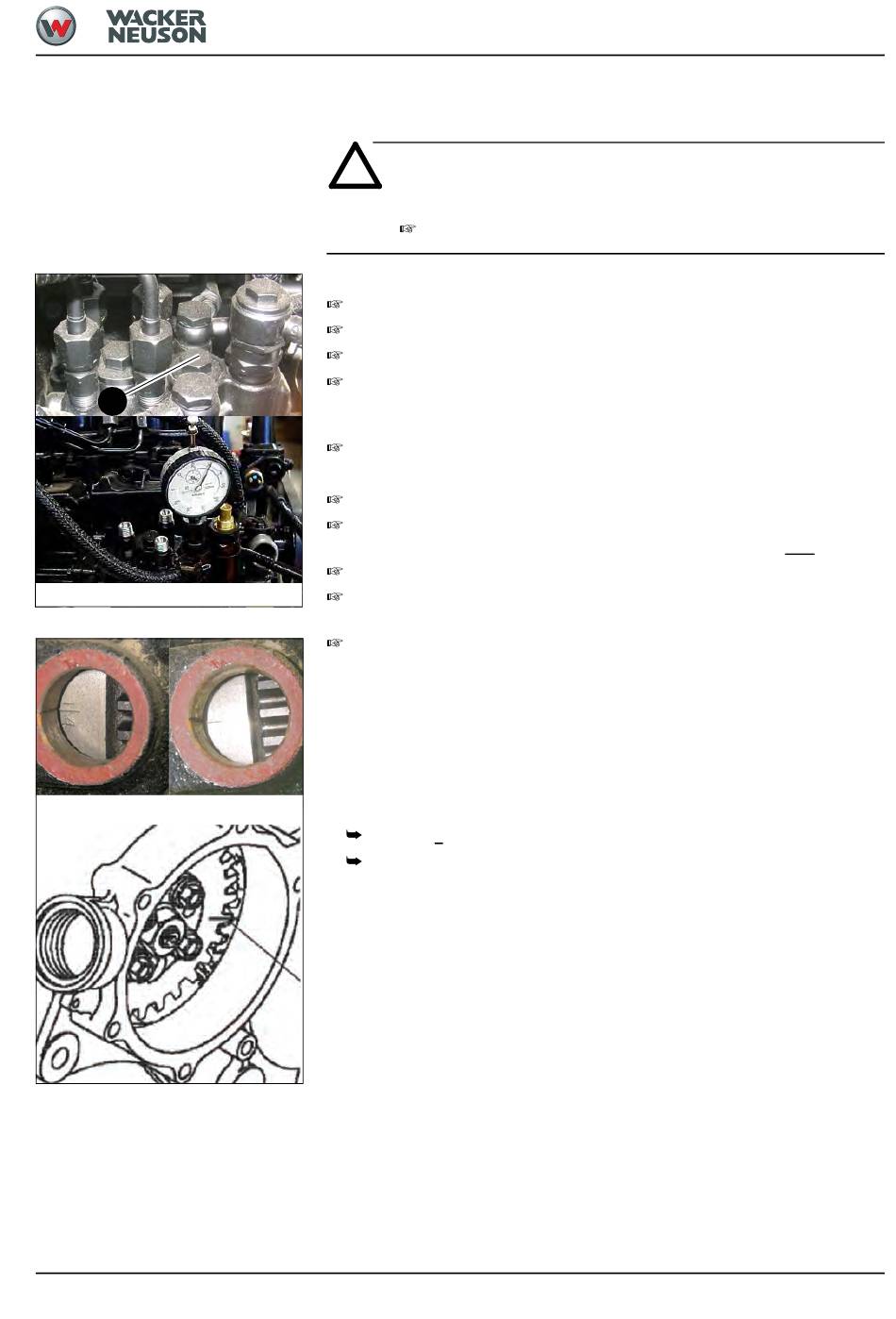 WACKER NEUSON