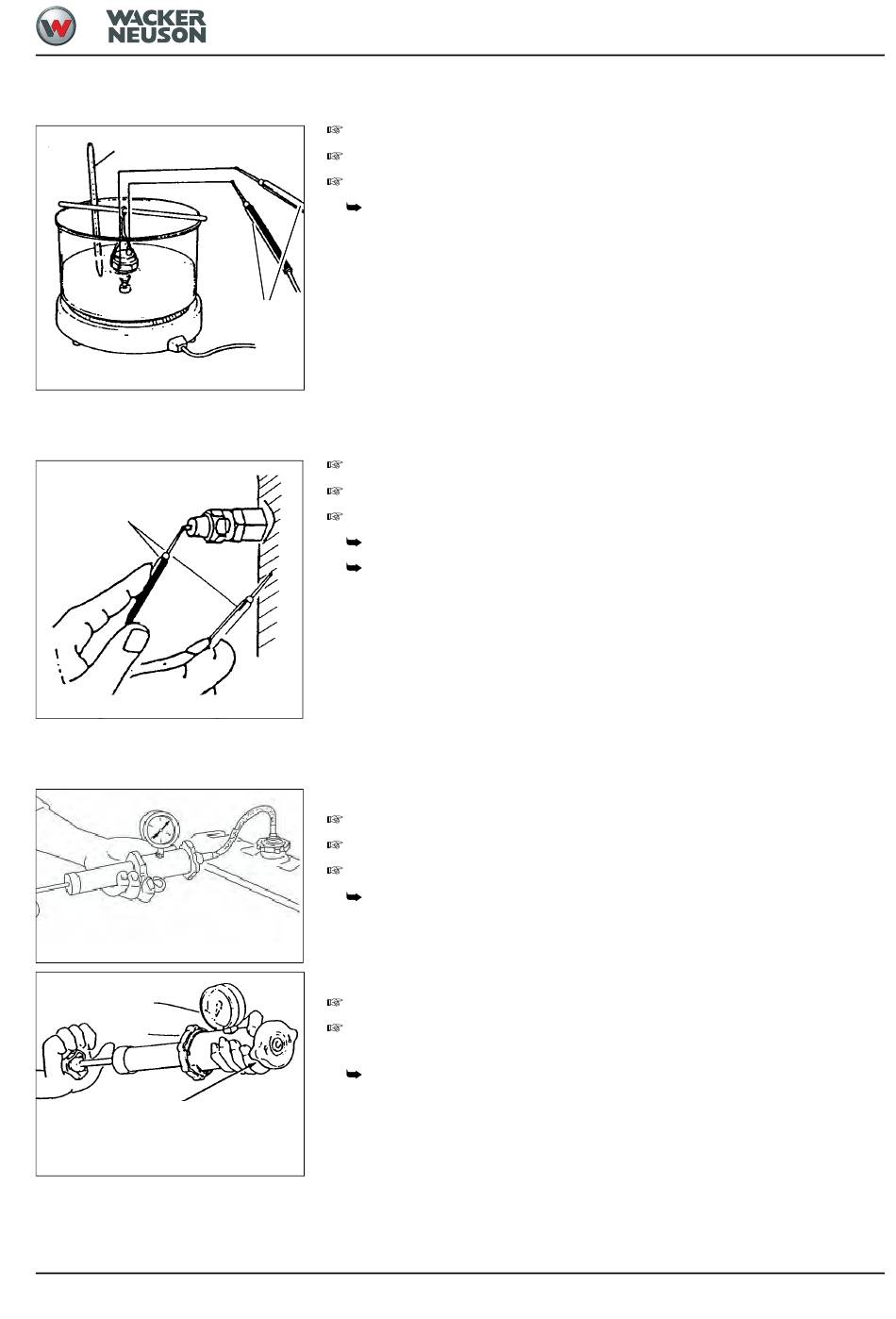 WACKER NEUSON