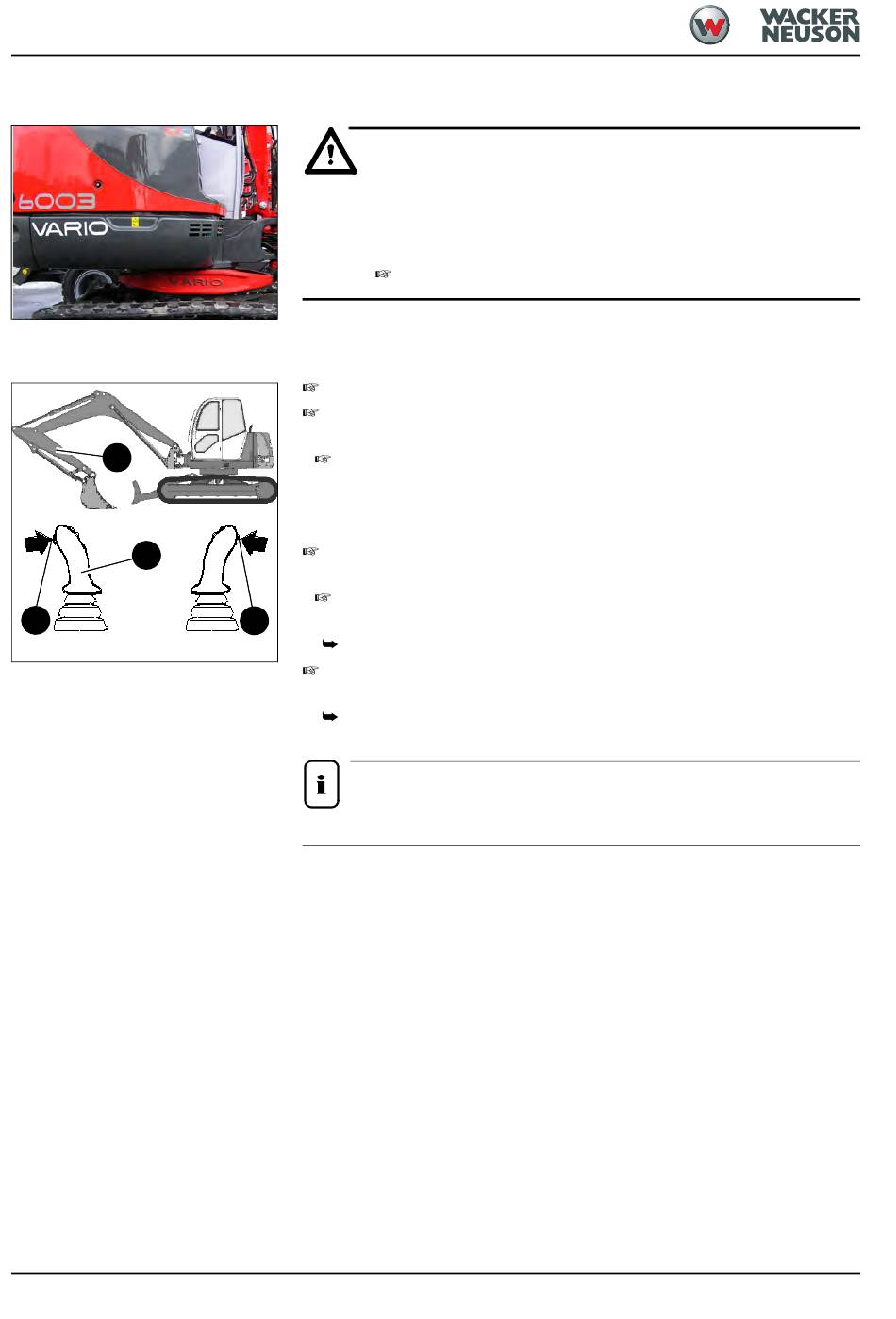 WACKER NEUSON

6003

VARIO

VARIO