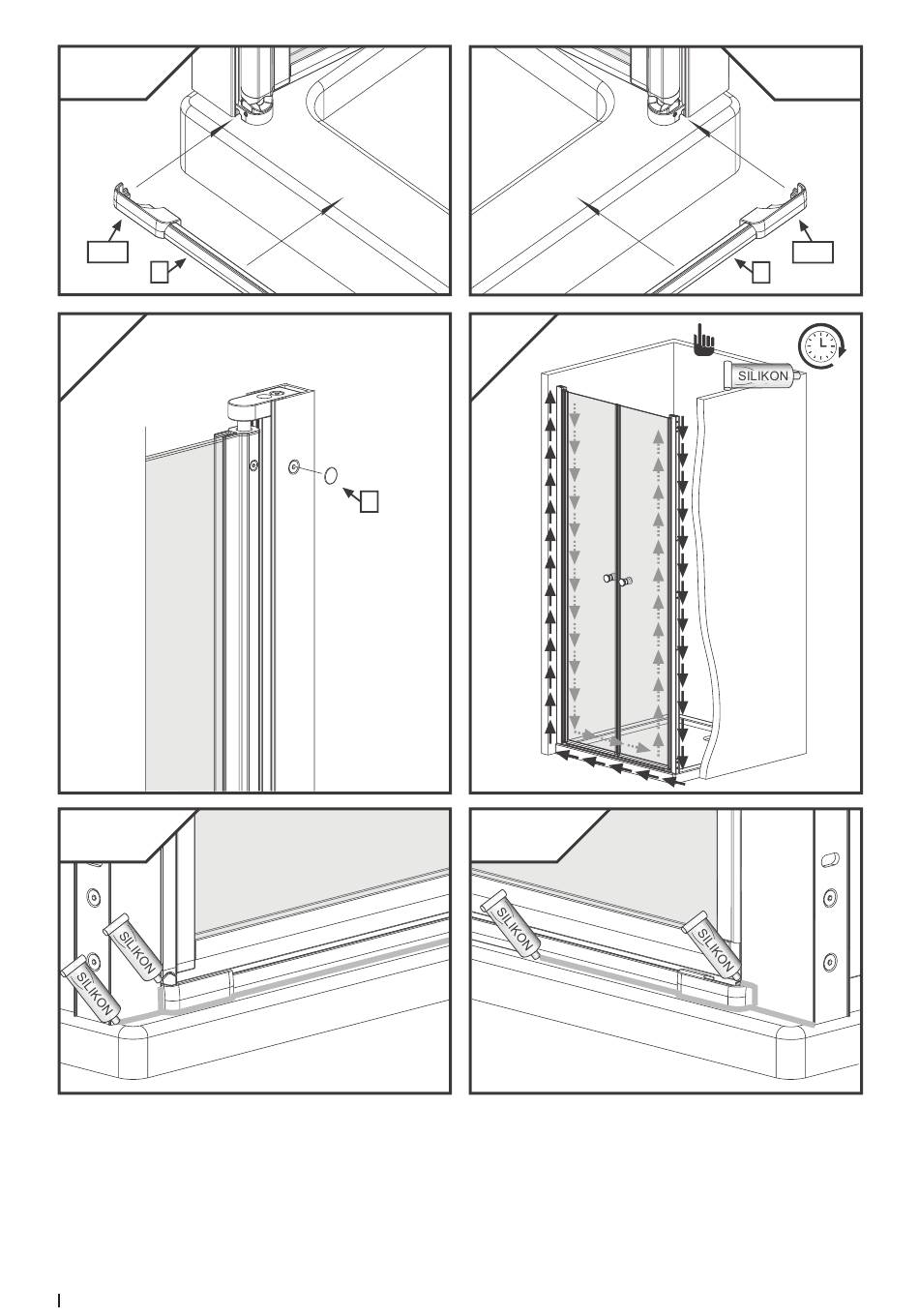 SILIKON

SILIKON

SILIKON

SILIKON

SILIKON