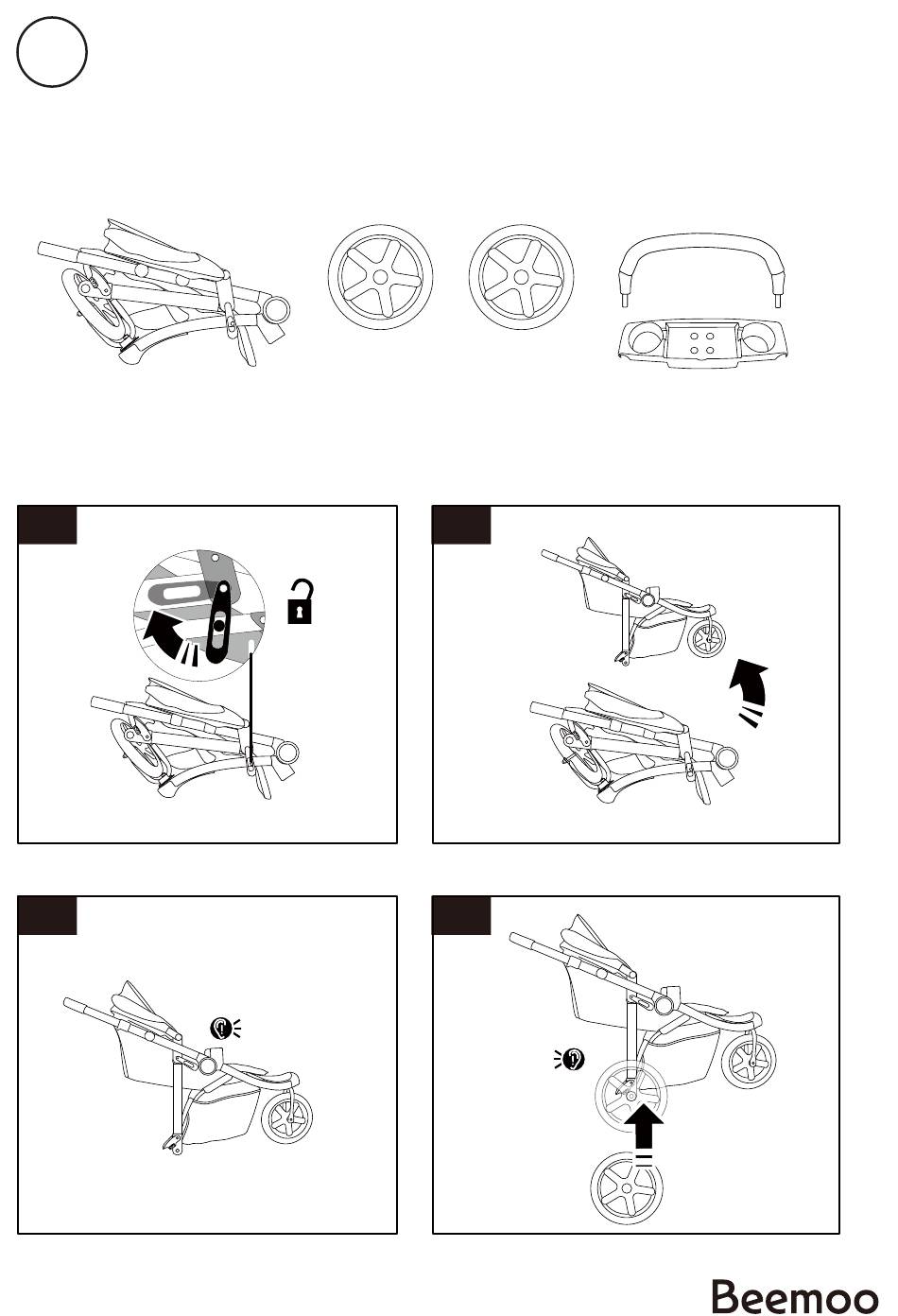 Beemoo