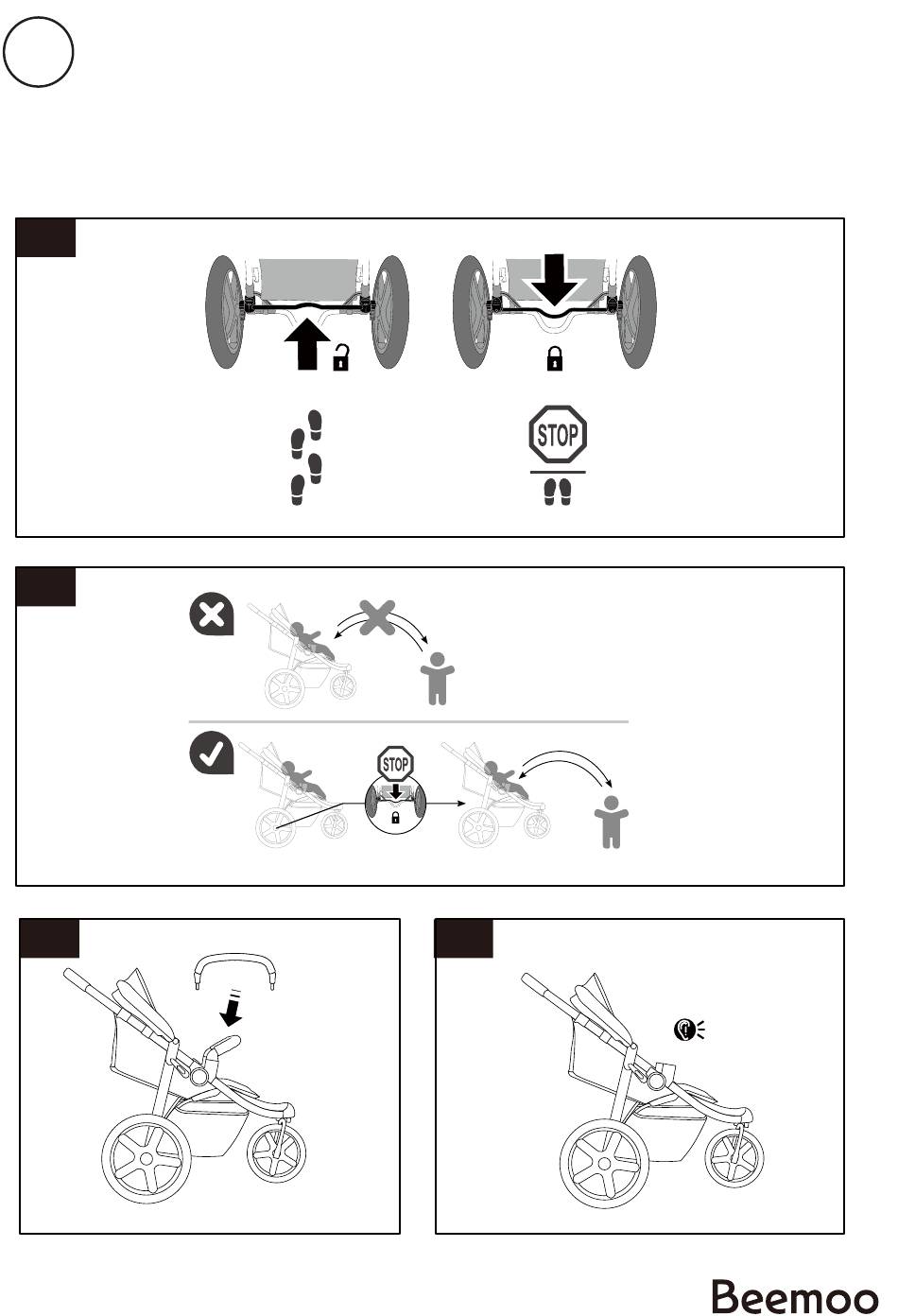 STOP

STOP

Beemoo