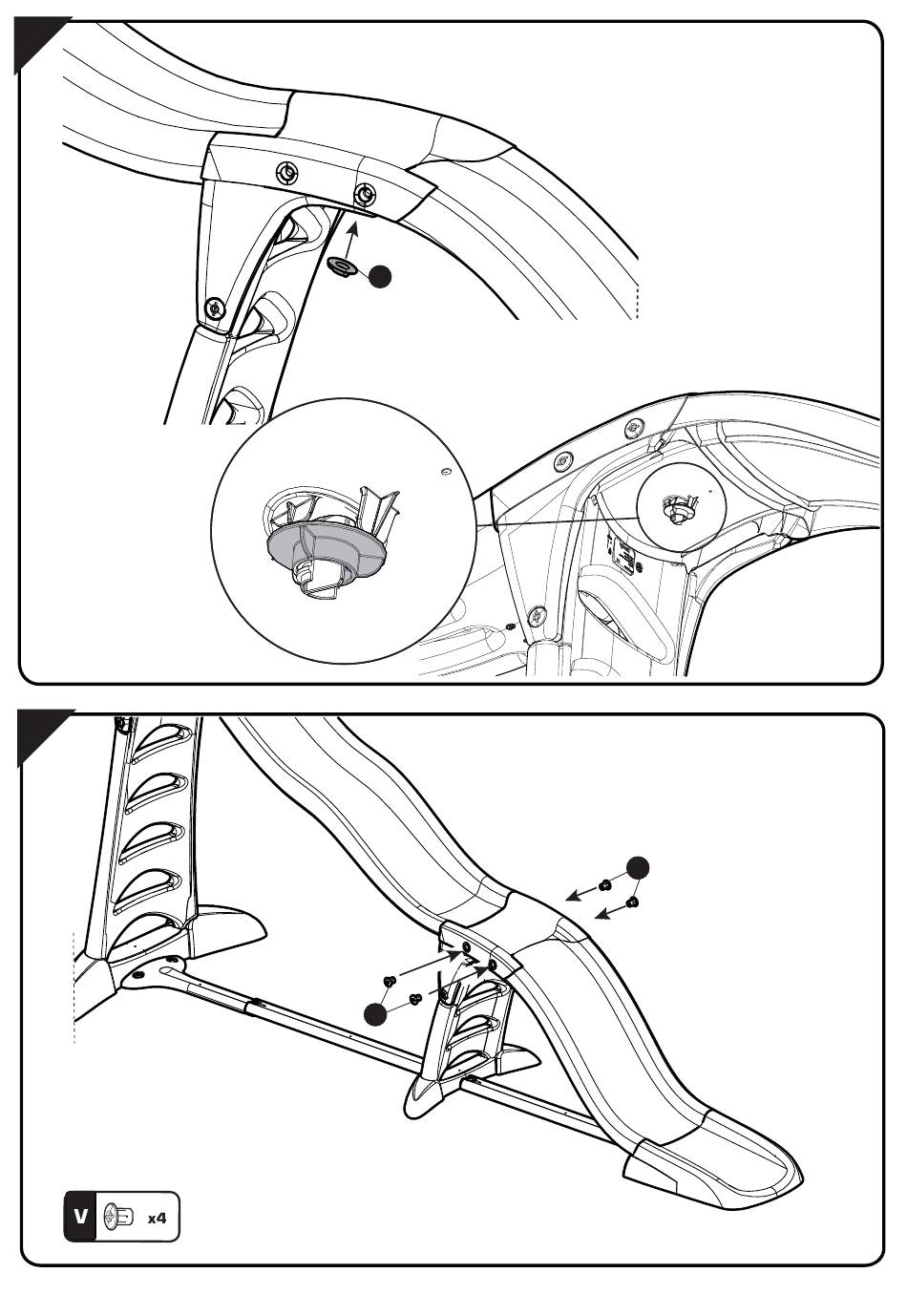 V x4