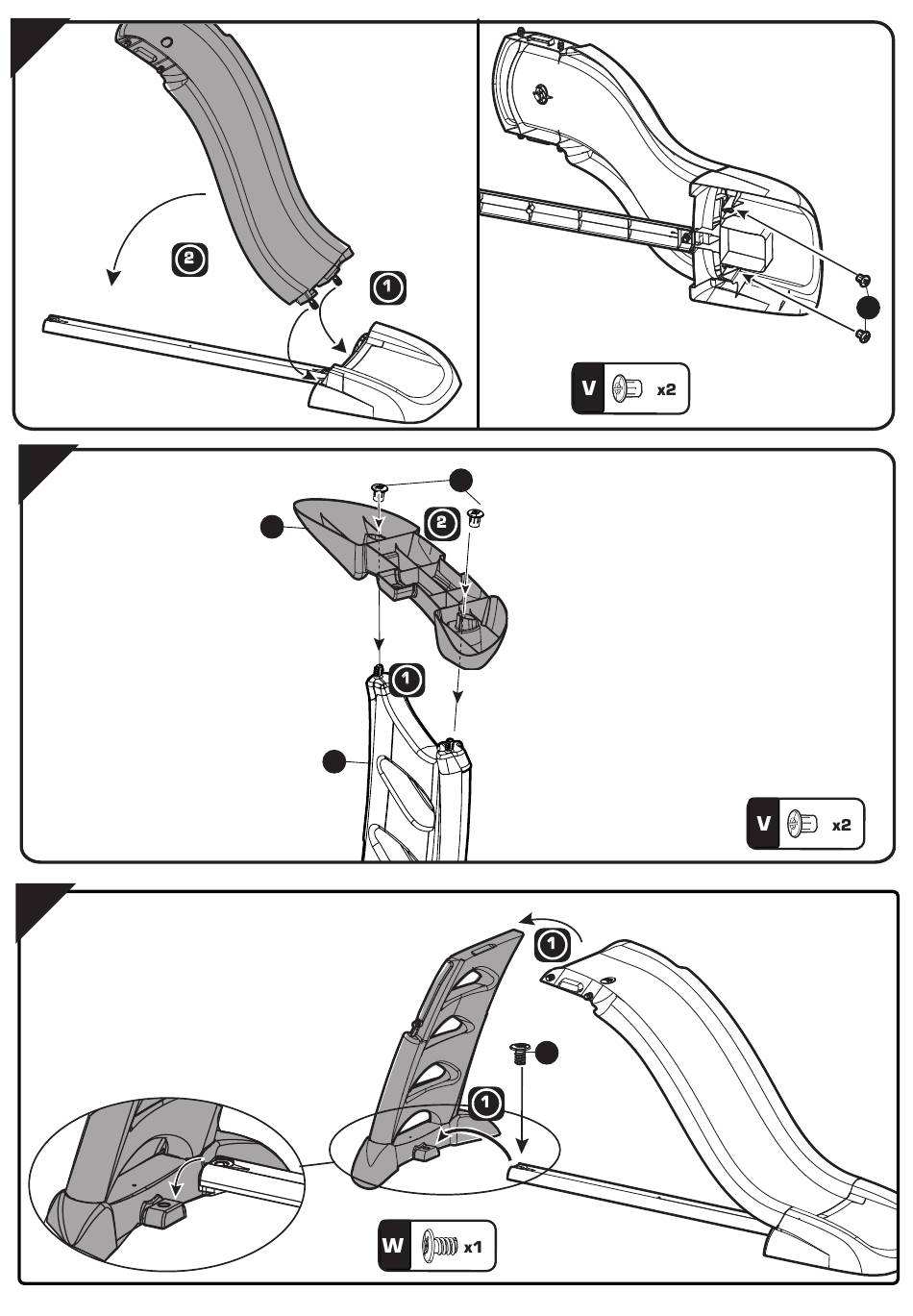 2

1

V x2

2

1

V x2

1

1

W x1